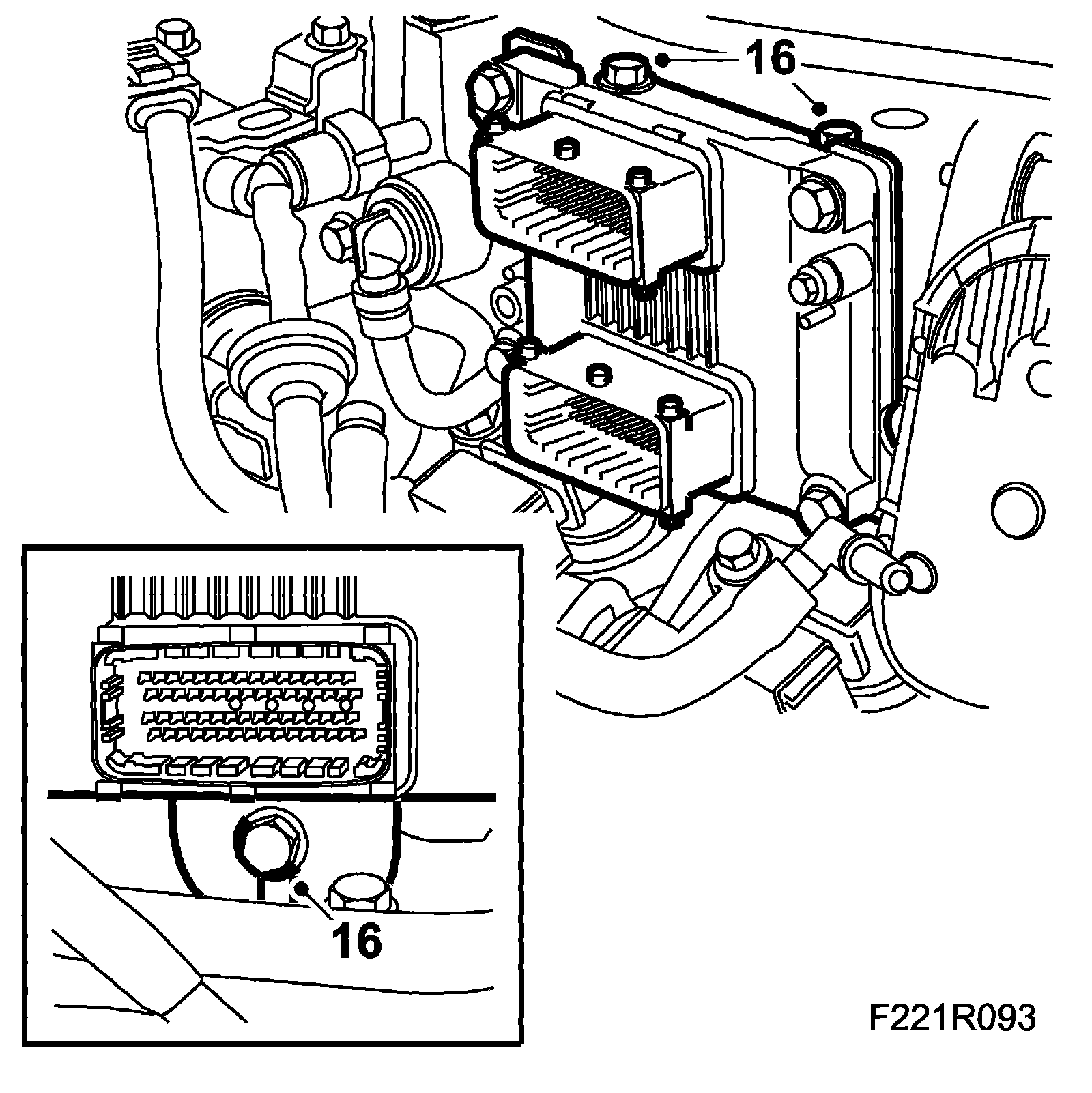 16

16

F221R093