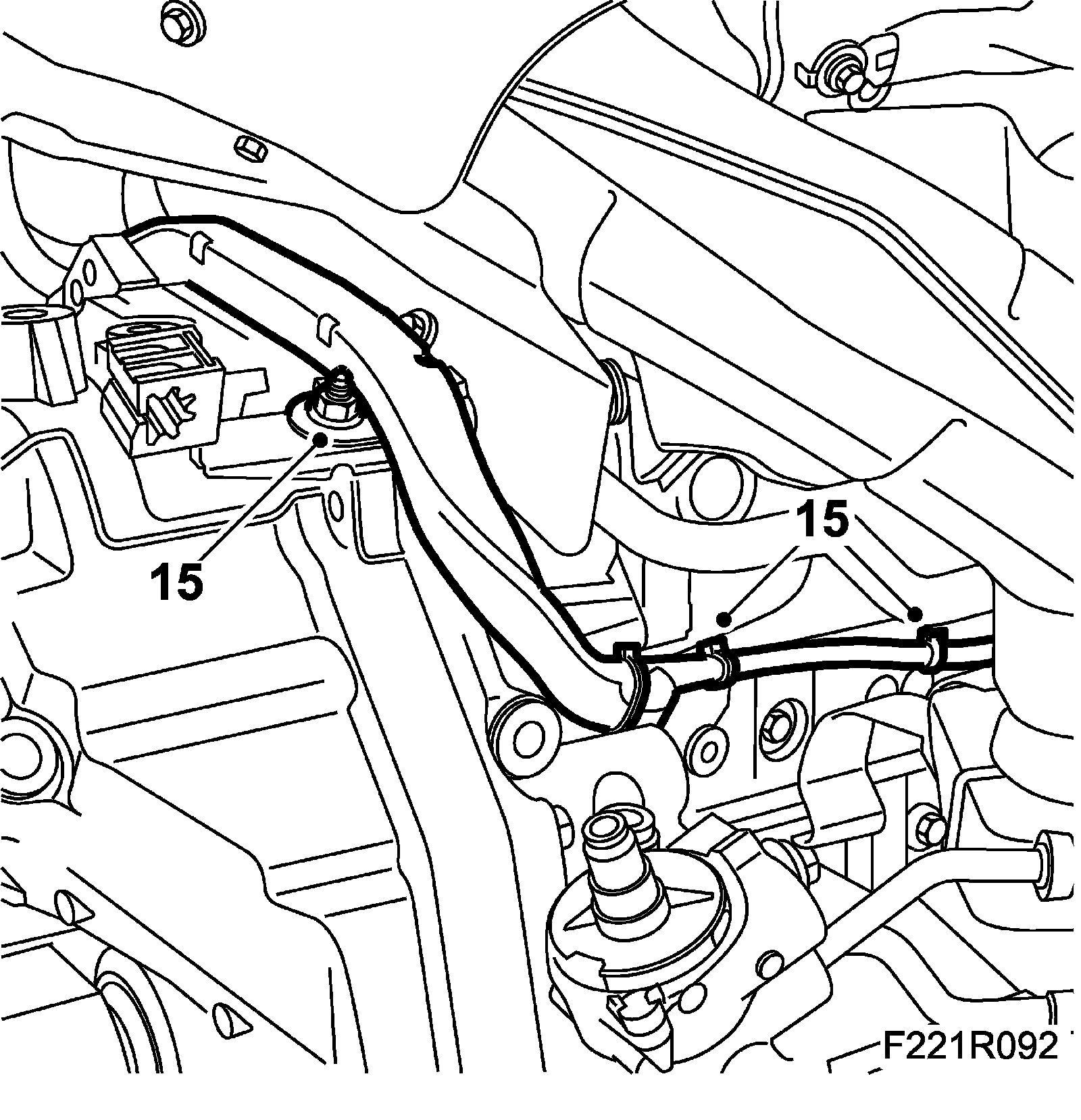 15

15

F221R092