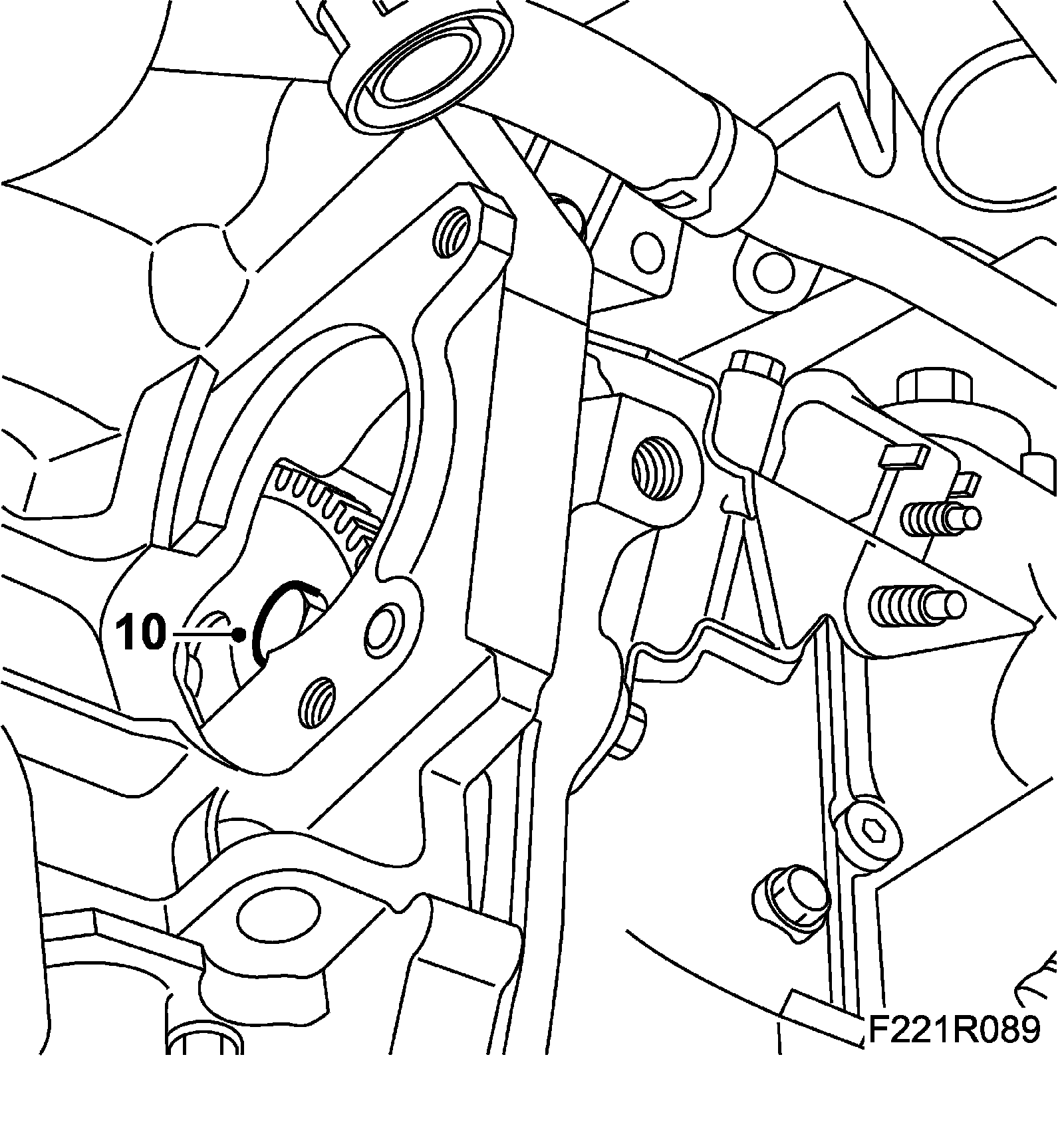 10

F221R089