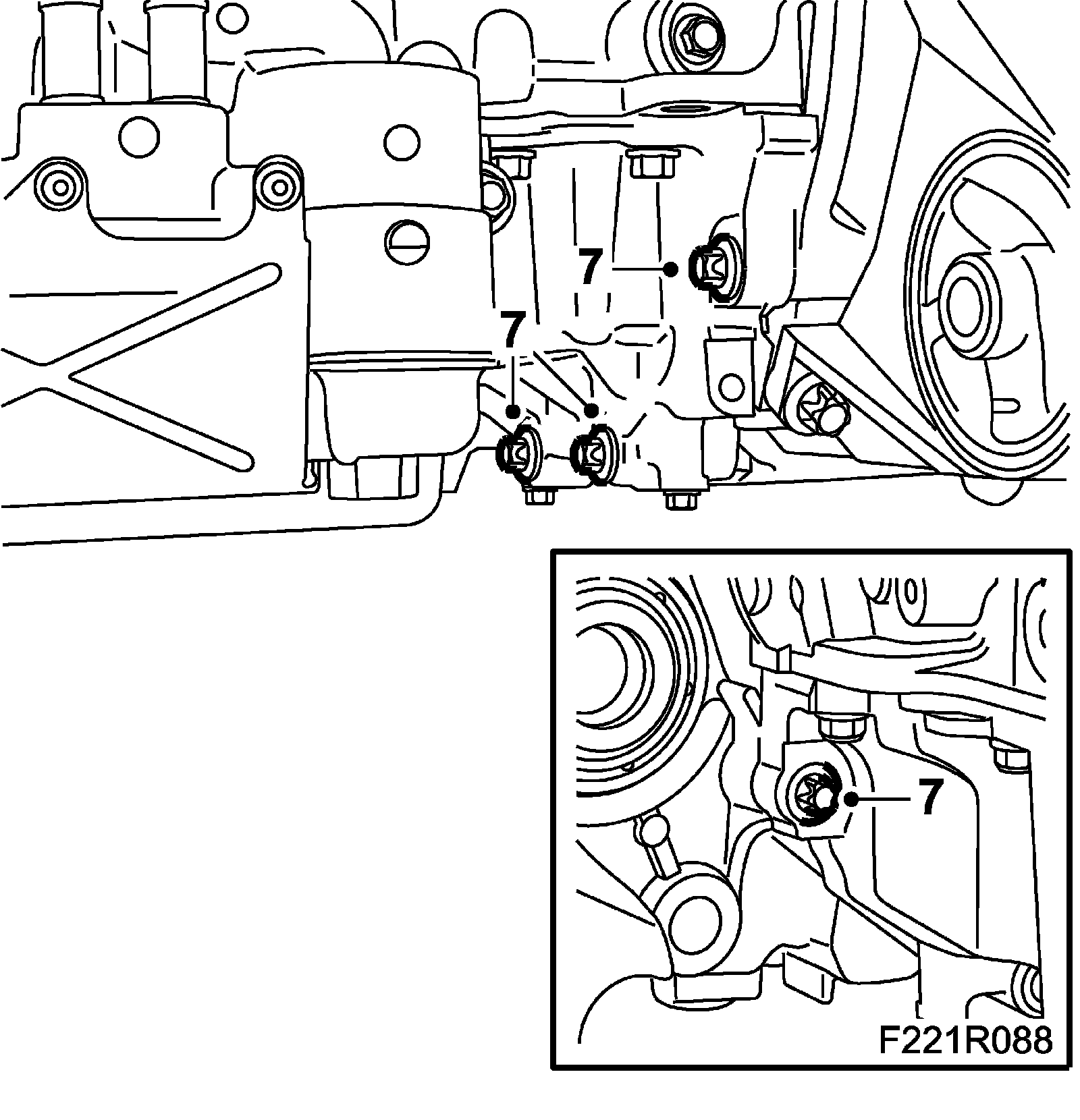 7
7
7
F221R088