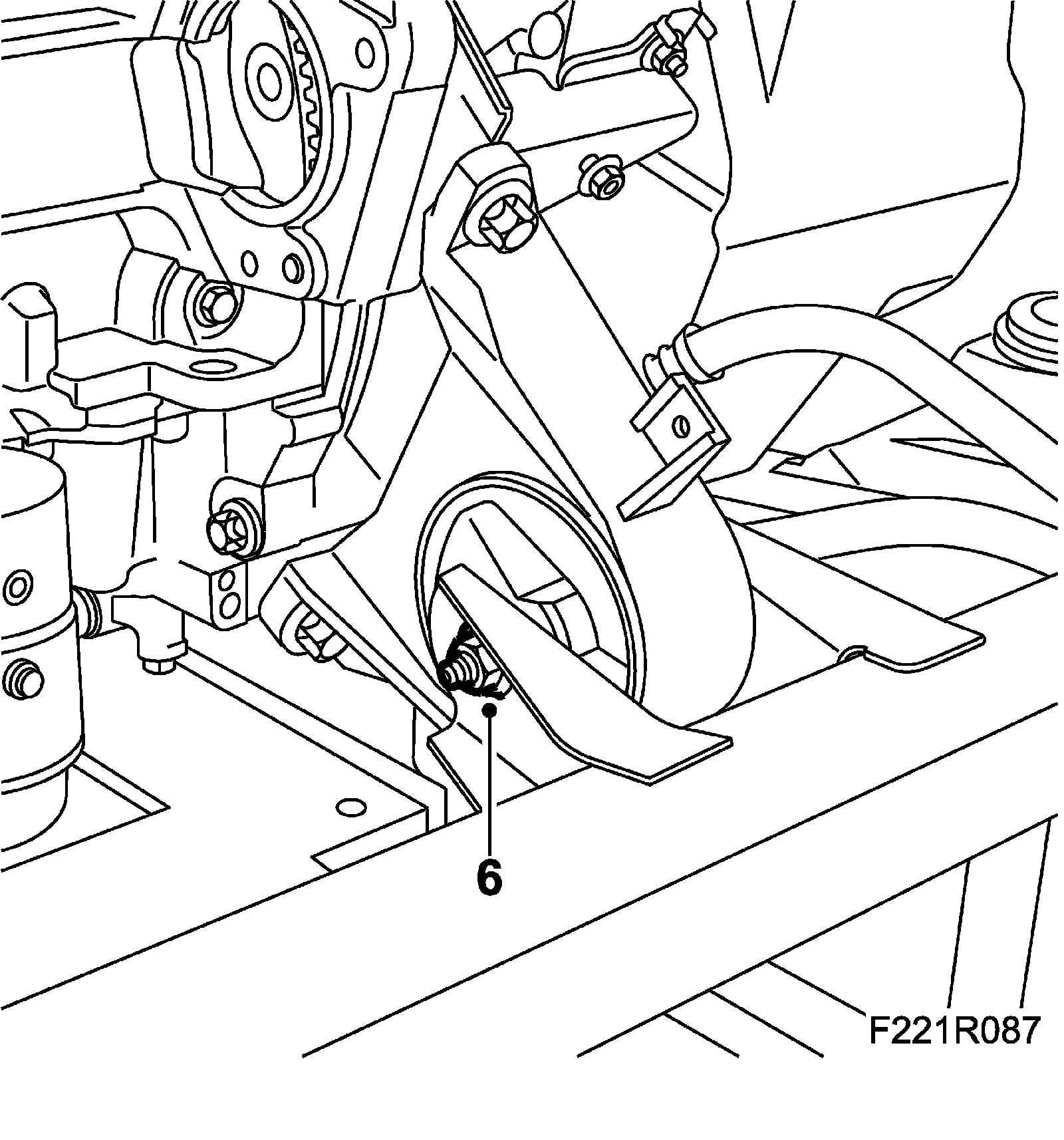 6

F221R087