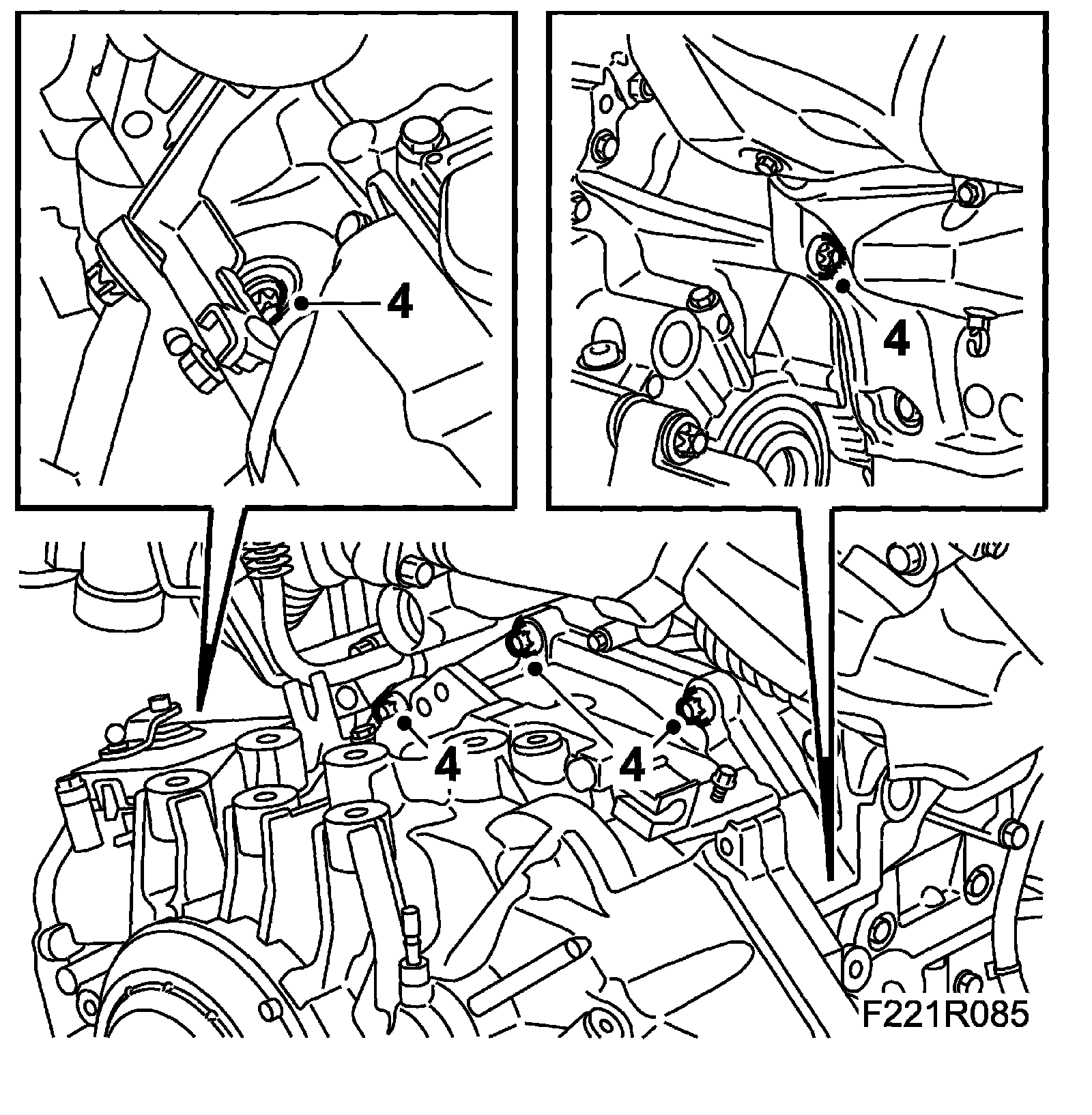 4

4

4

4

F221R085