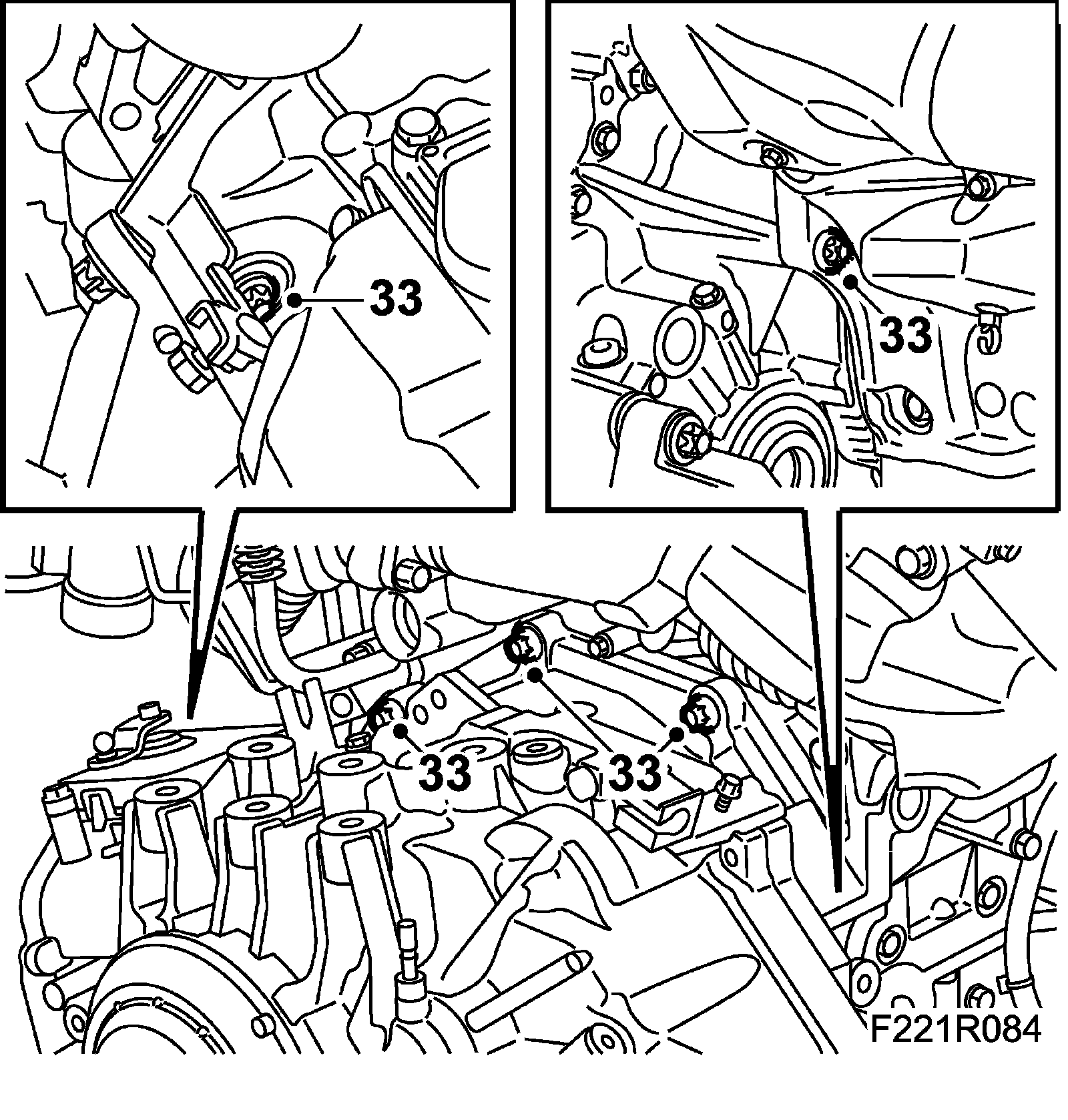 33

33

33

33

F221R084