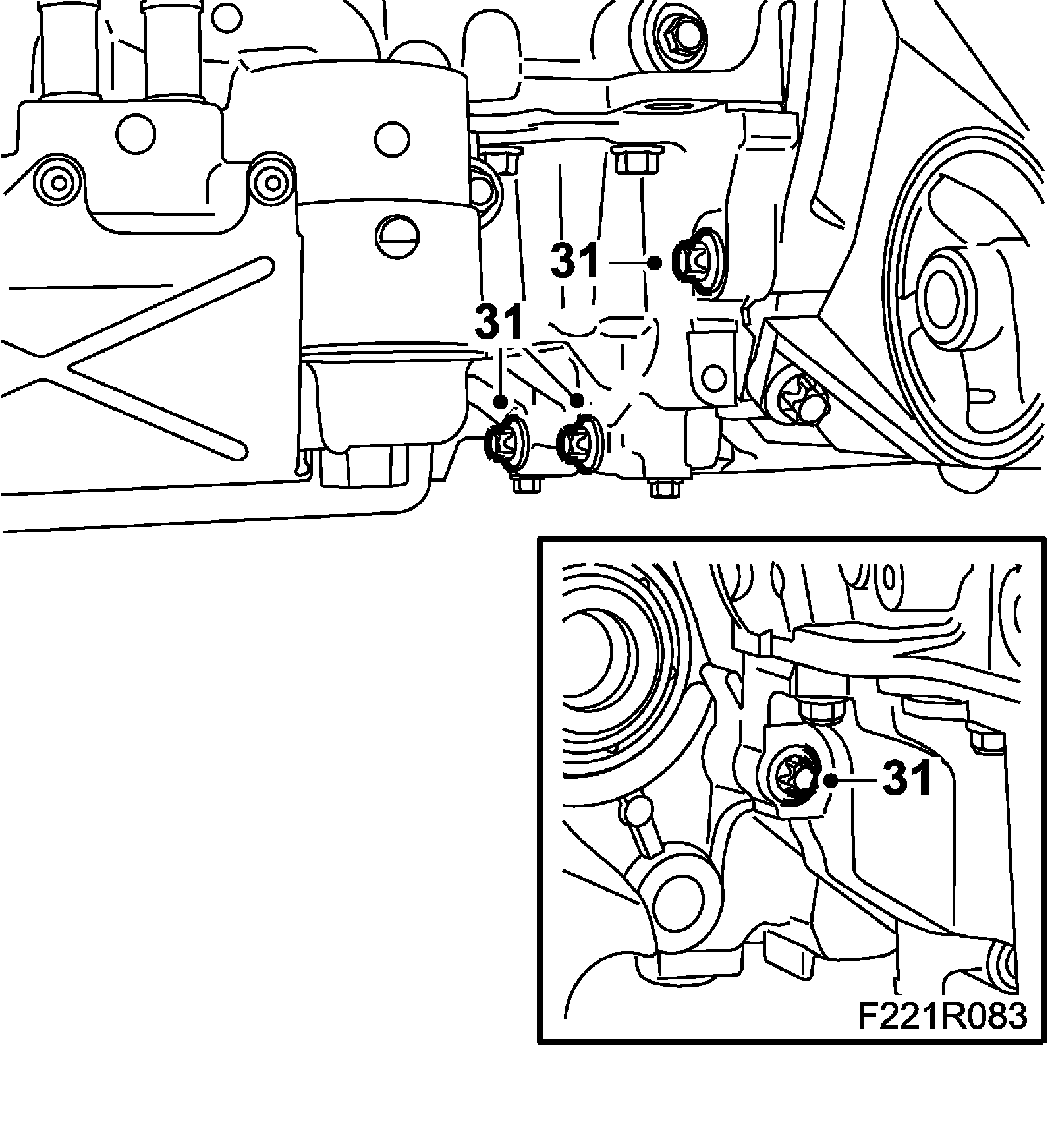 31
31
31
F221R083