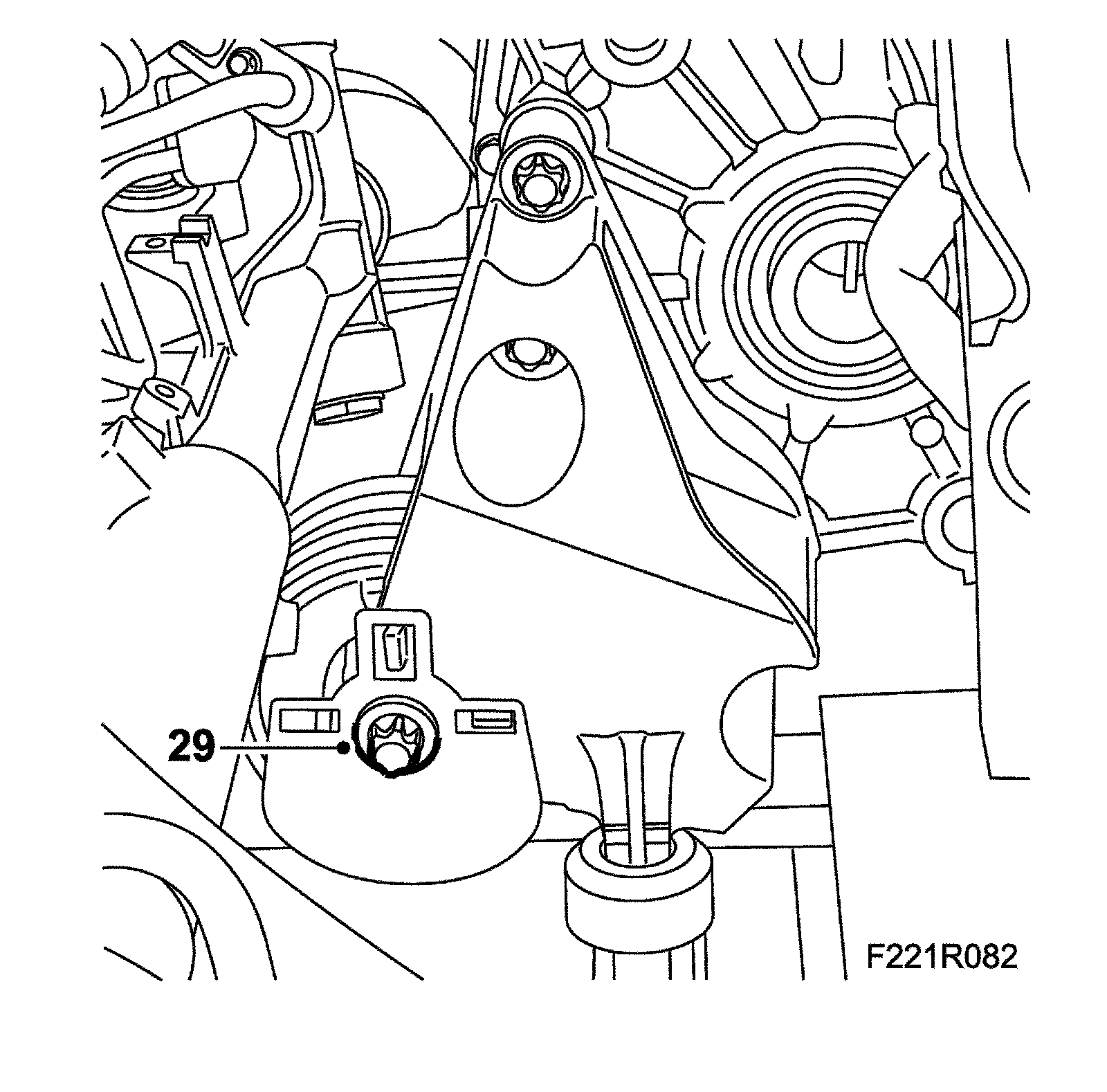 29

F221R082