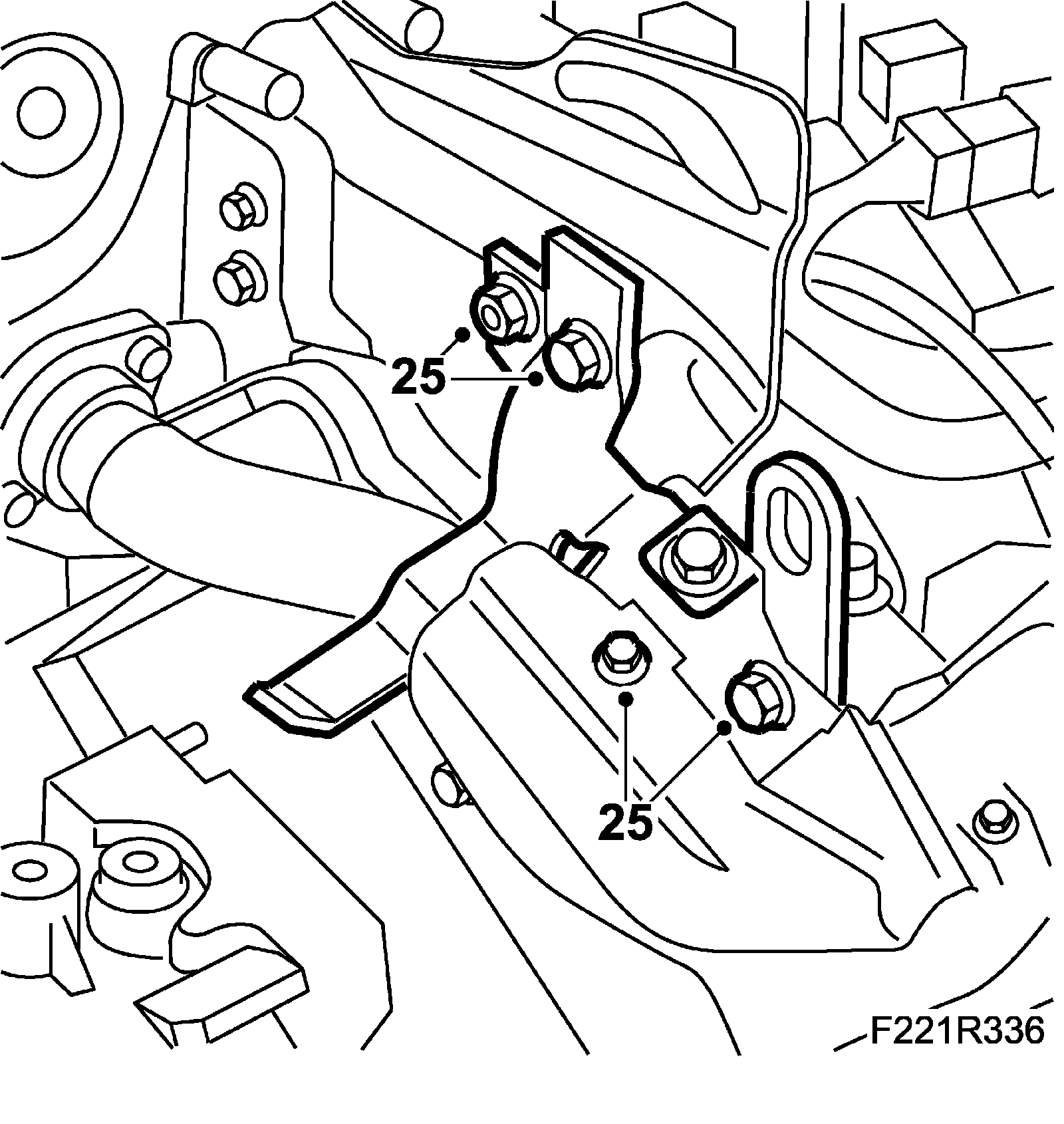 25

25

F221R336