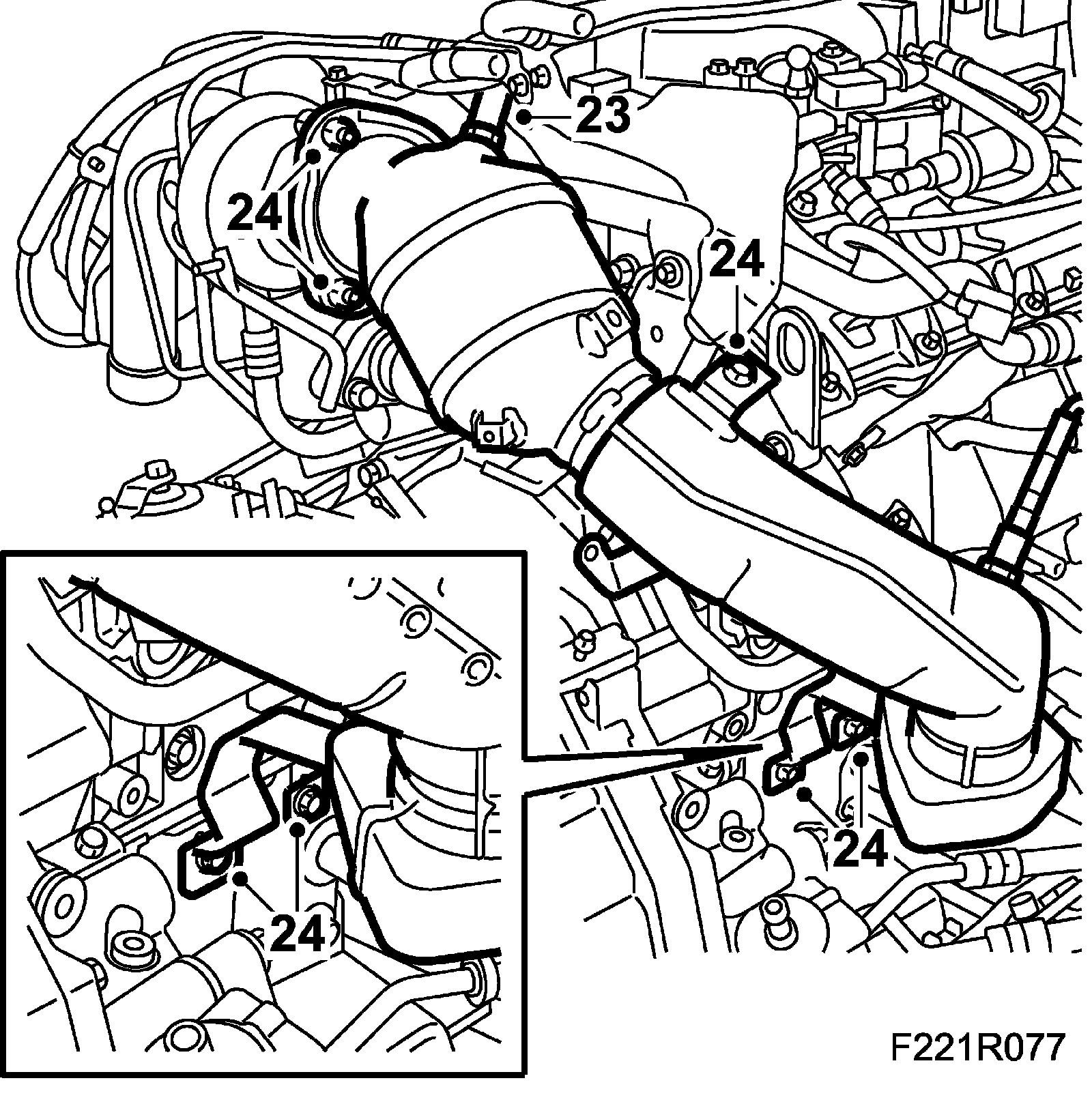 23
24
24
24
24
F221R077