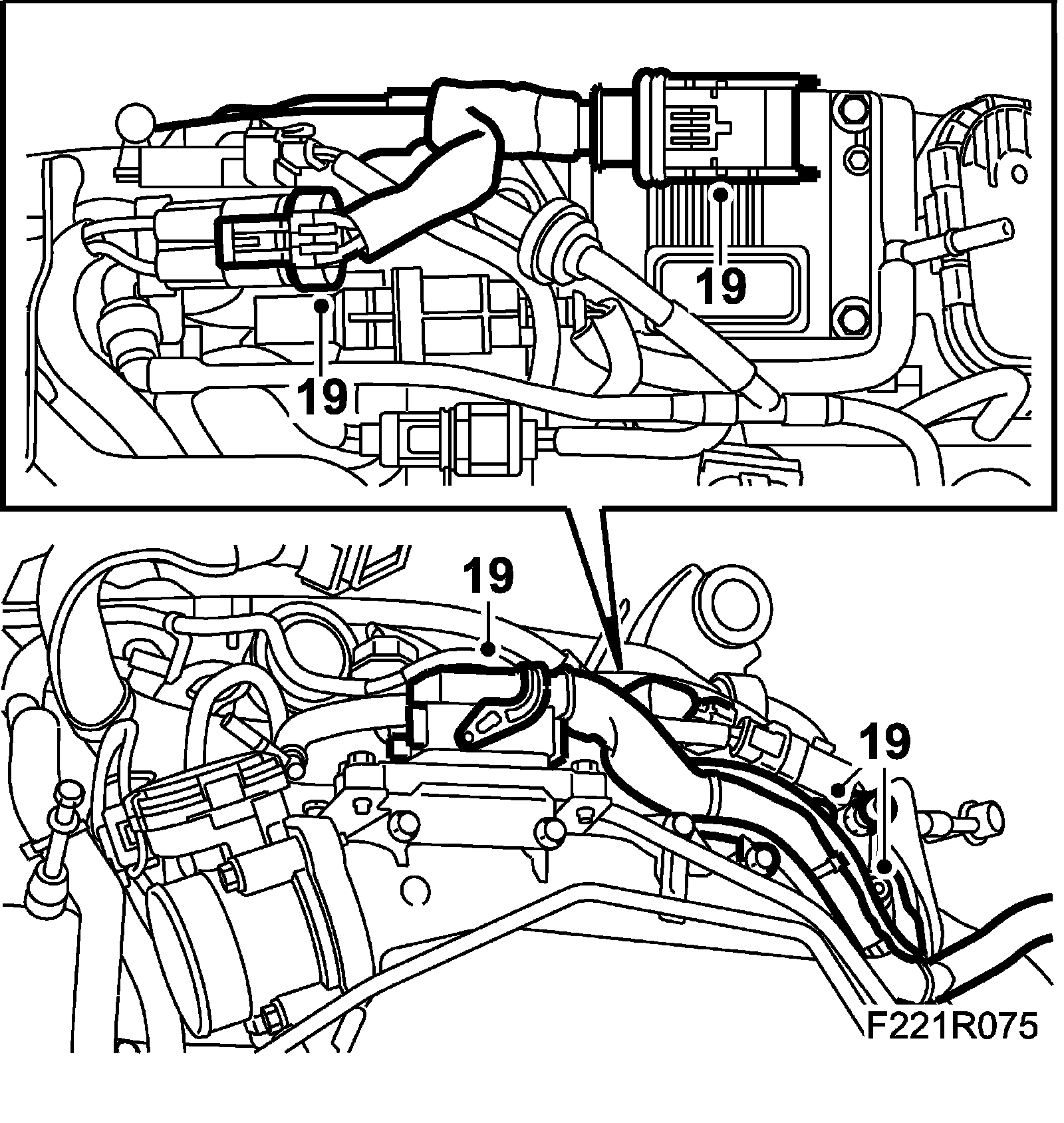 19

19

19

19

F221R075