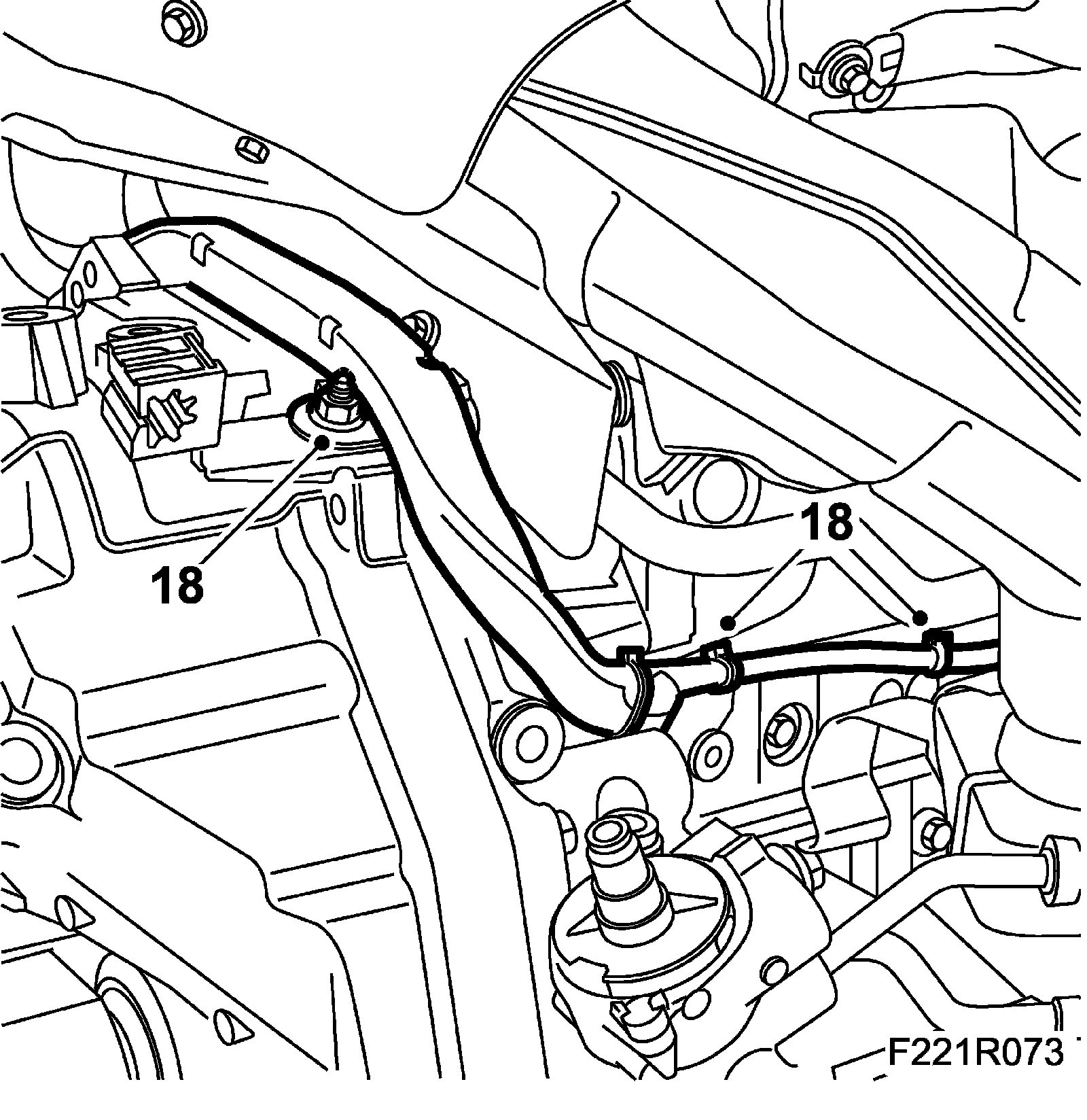 18

18

F221R073