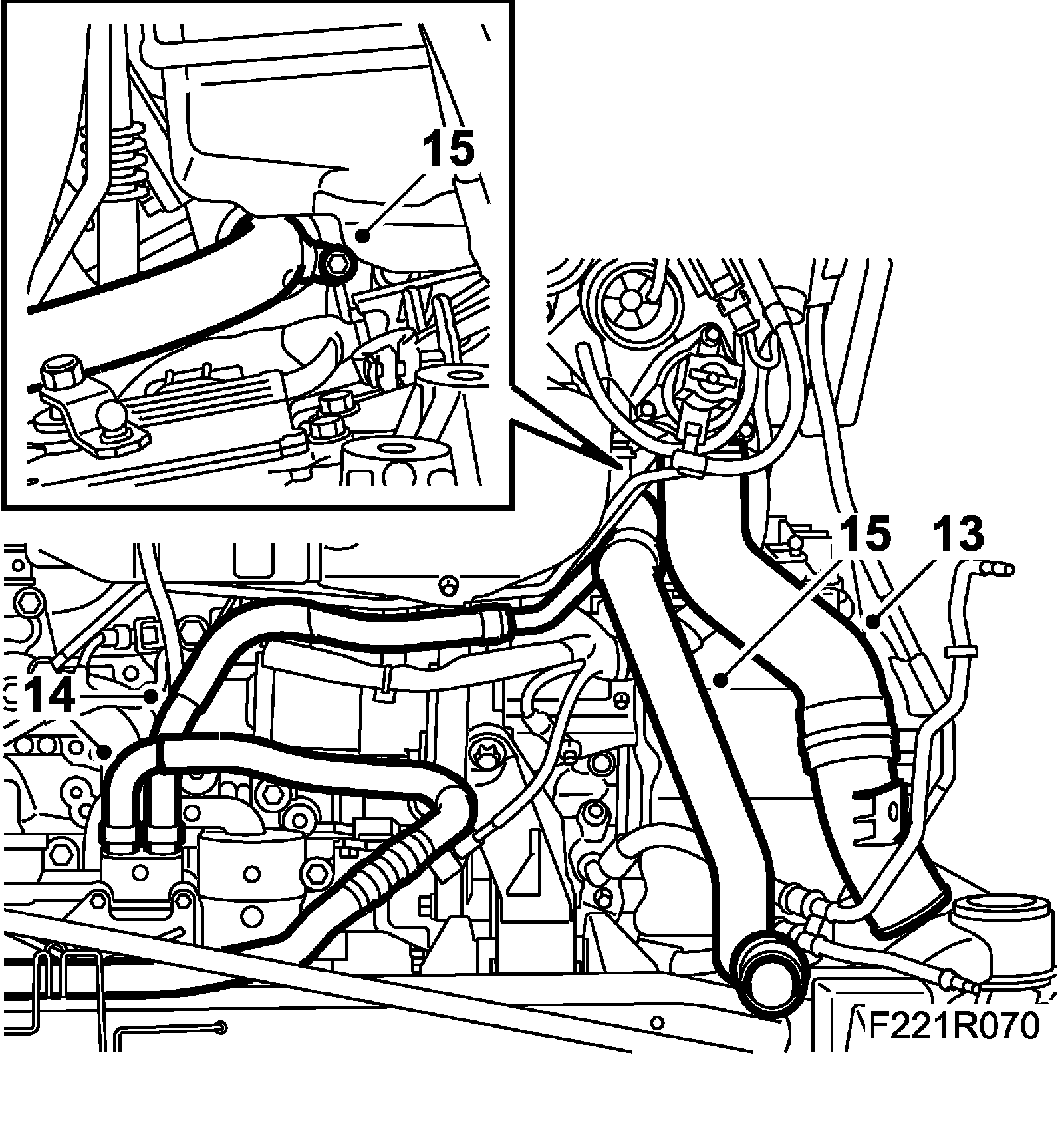 15

15

13

14

F221R070