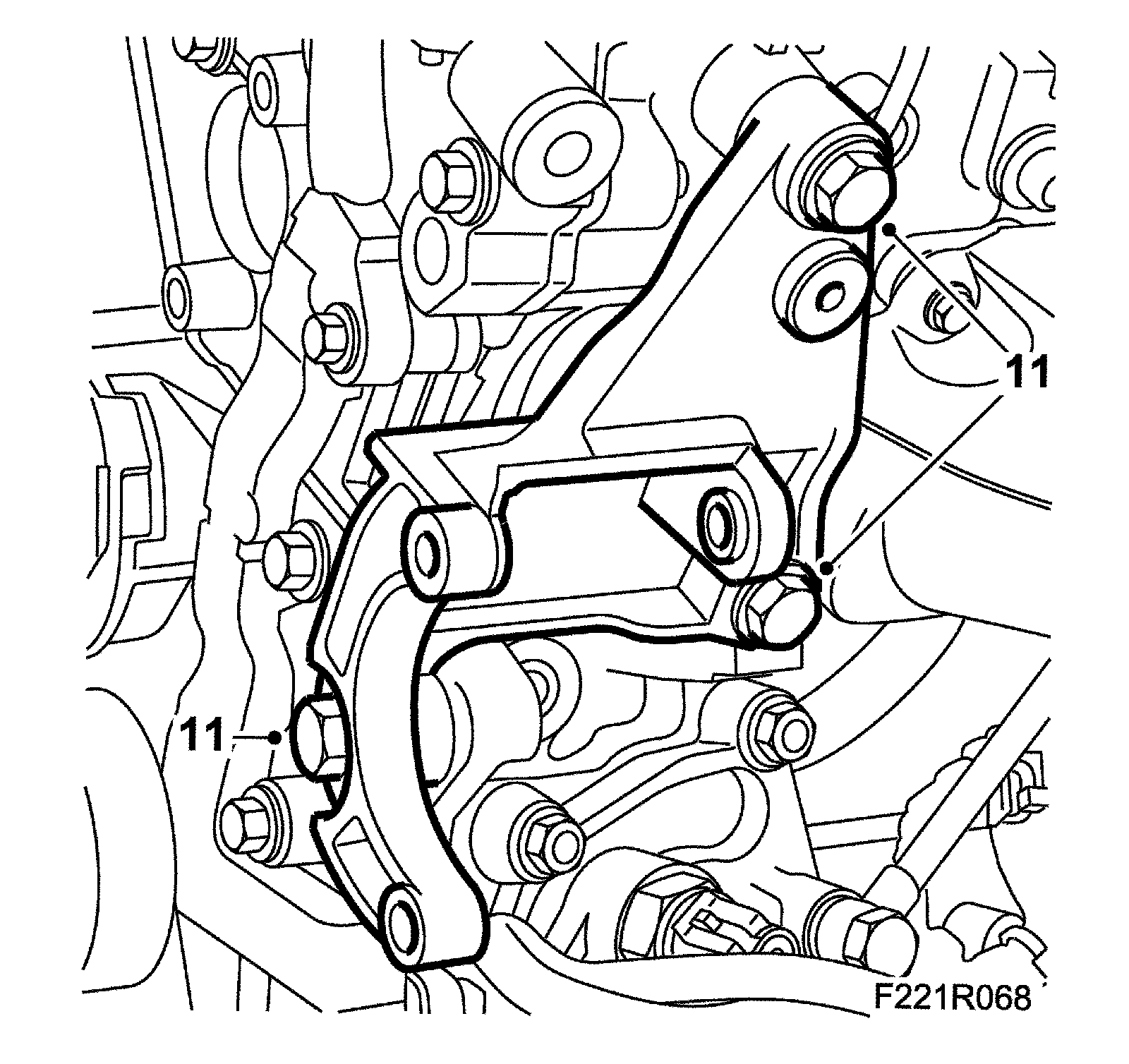 11
11
F221R068