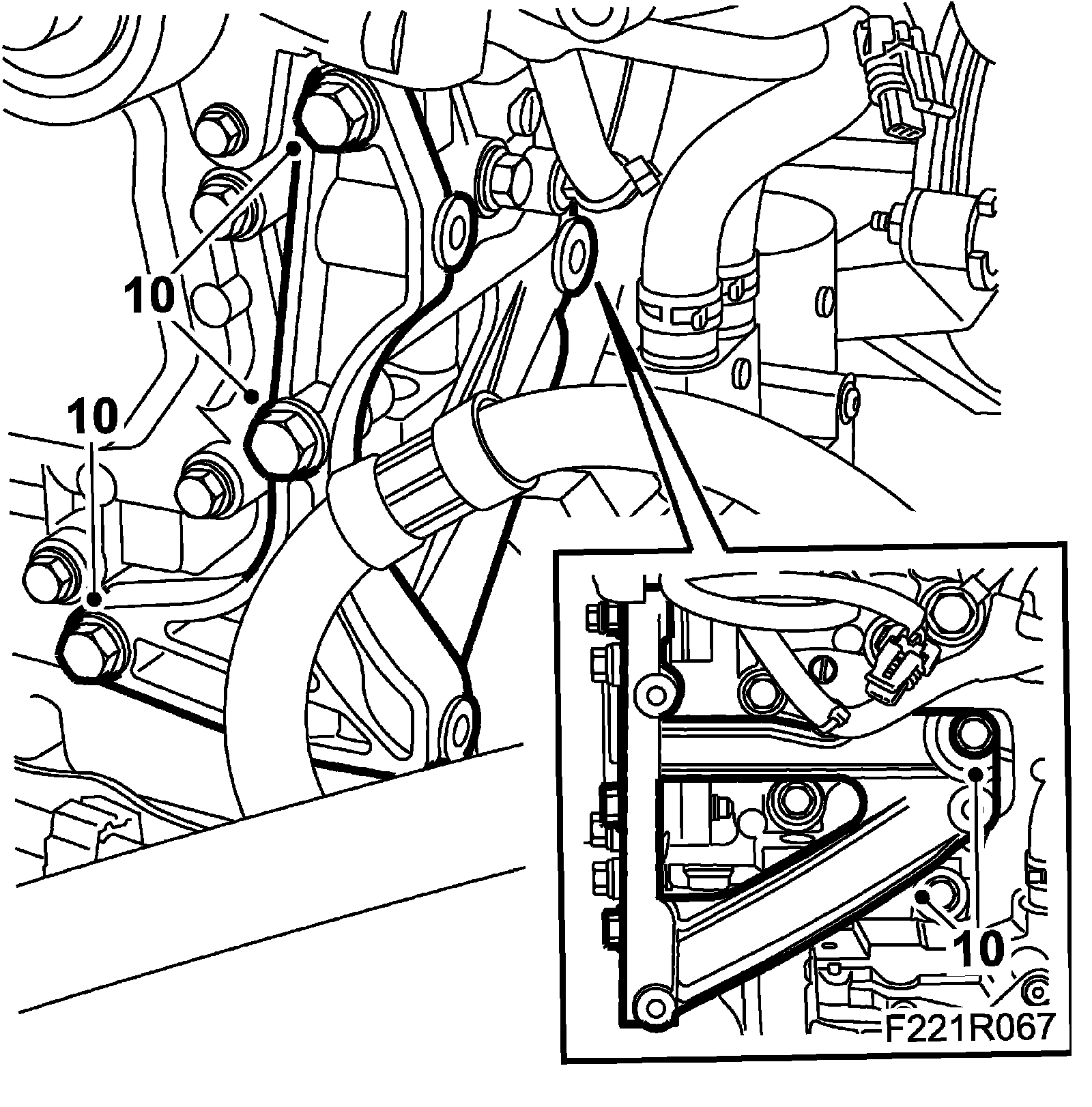 10

10

10

F221R067