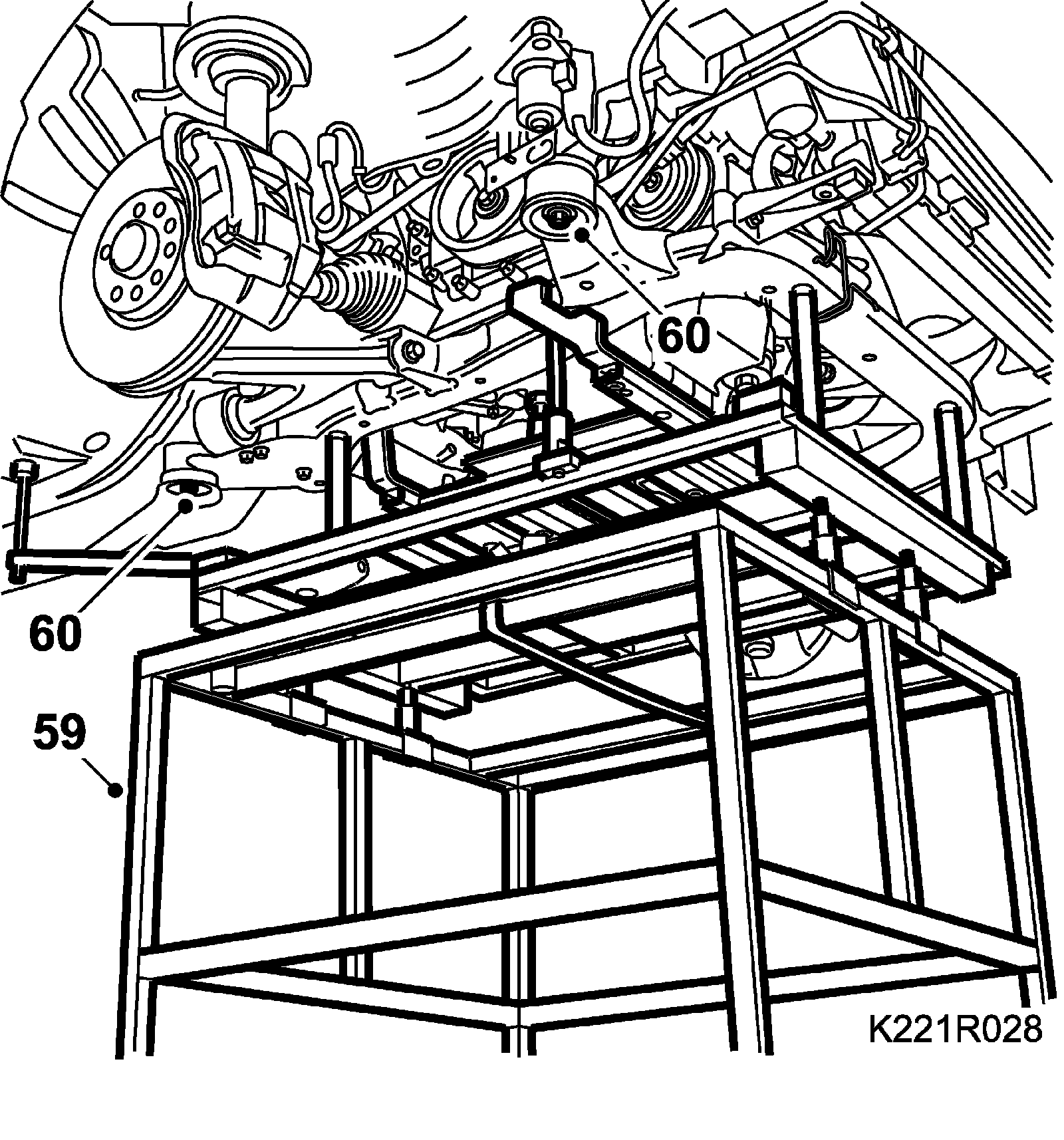 60
60
59
K221R028