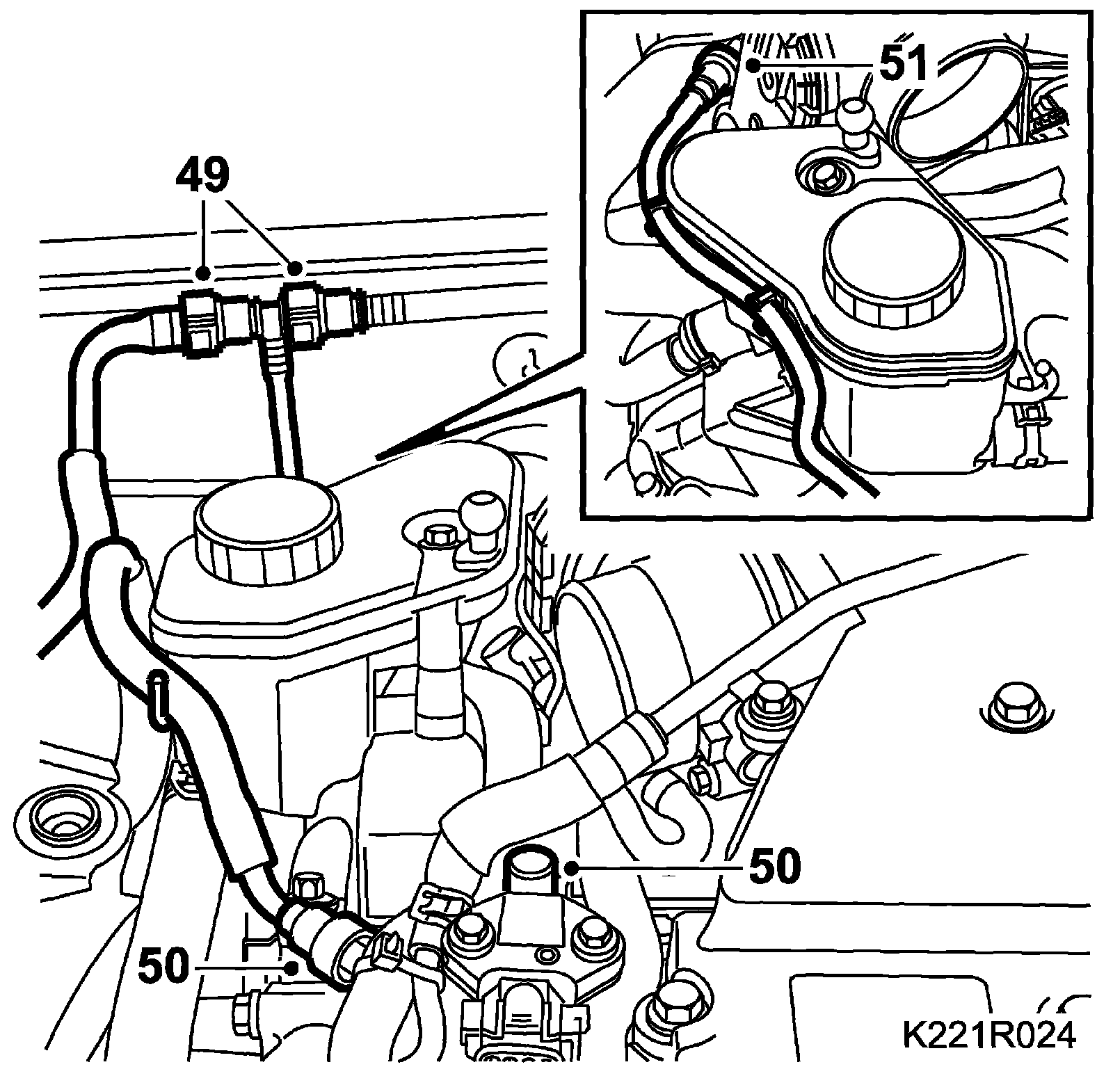 51
49
50
50
K221R024