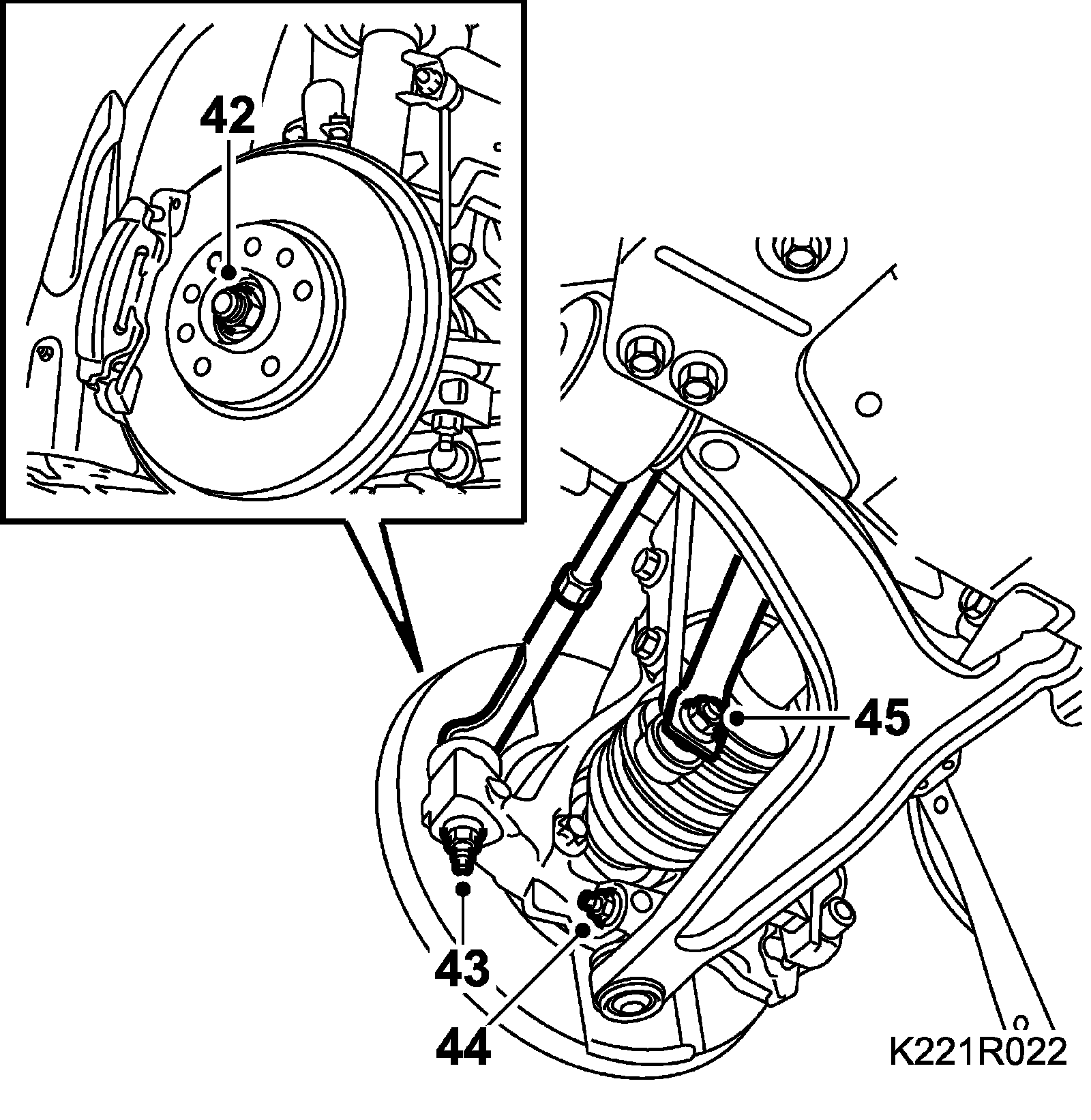 42
45
43
44
K221R022