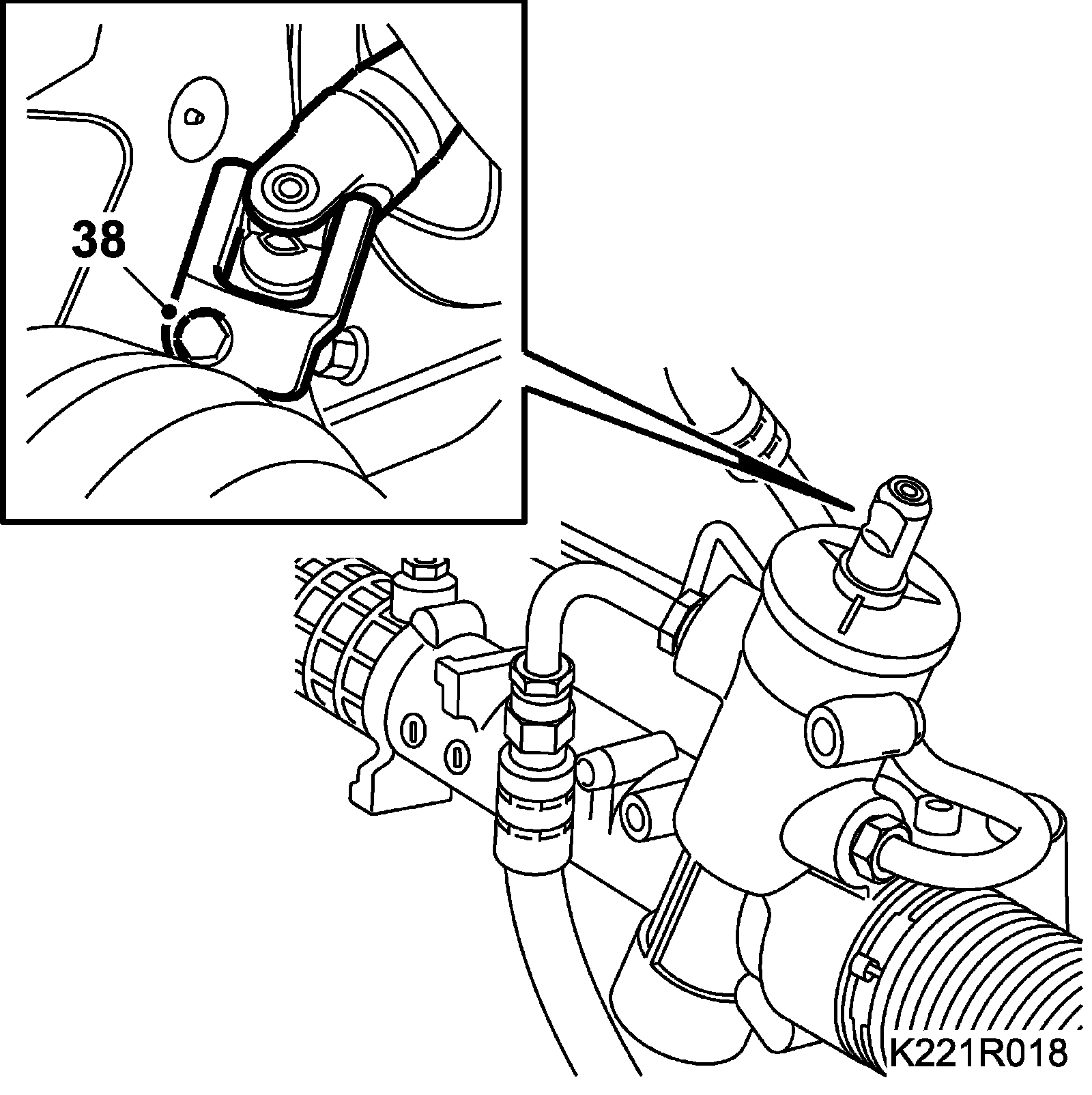 38

K221R018