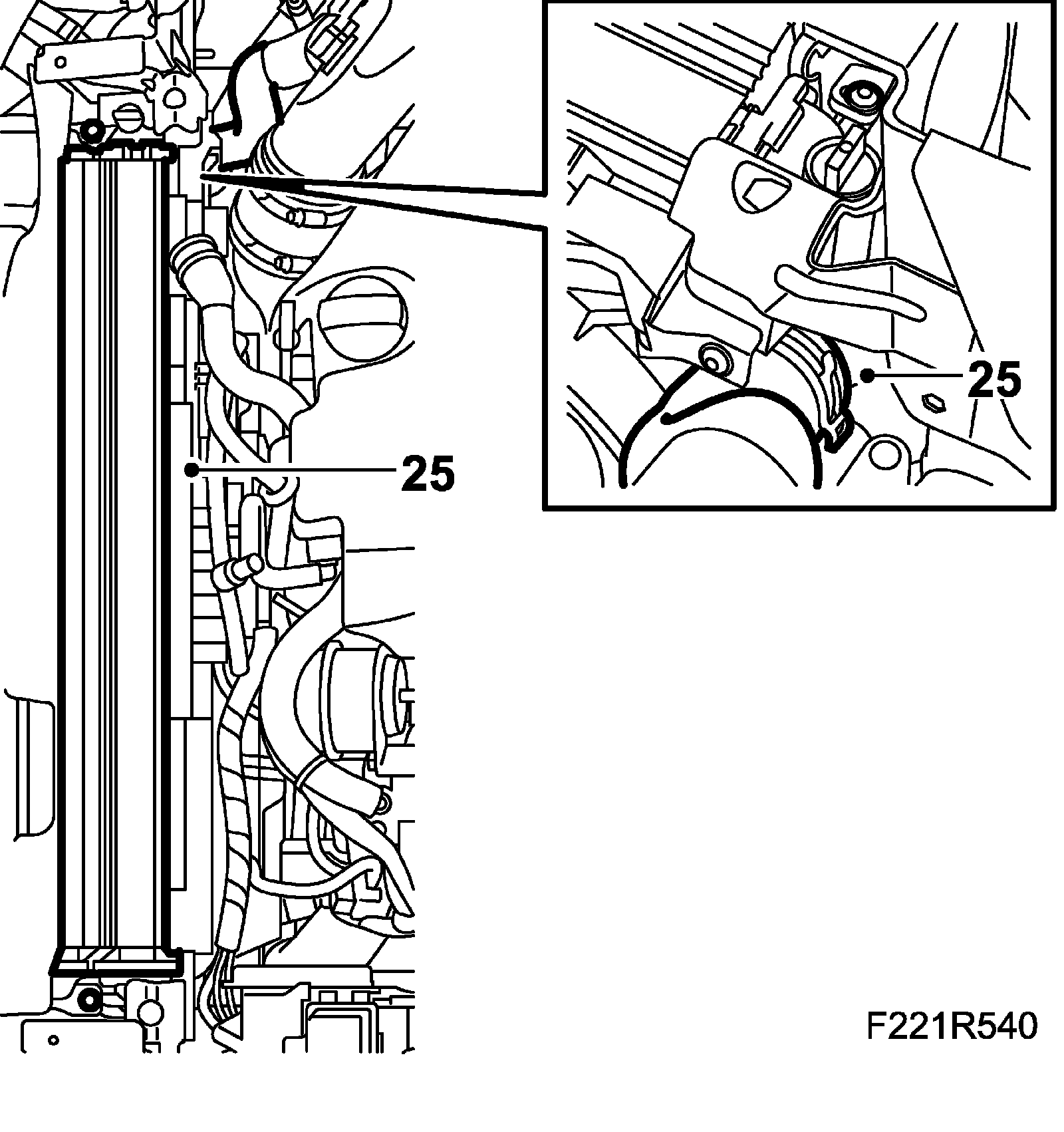 25

25

F221R540