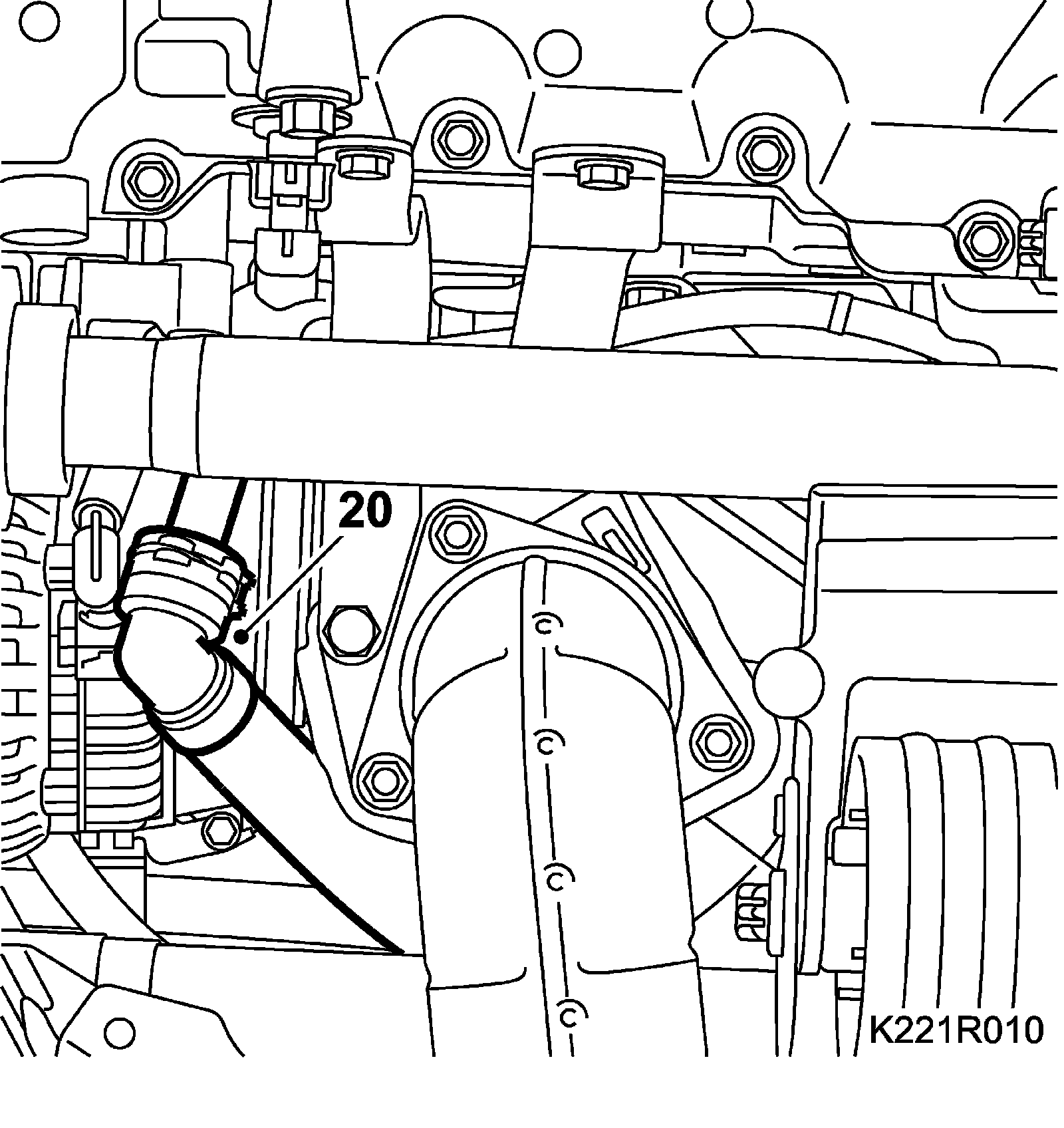 20

K221R010