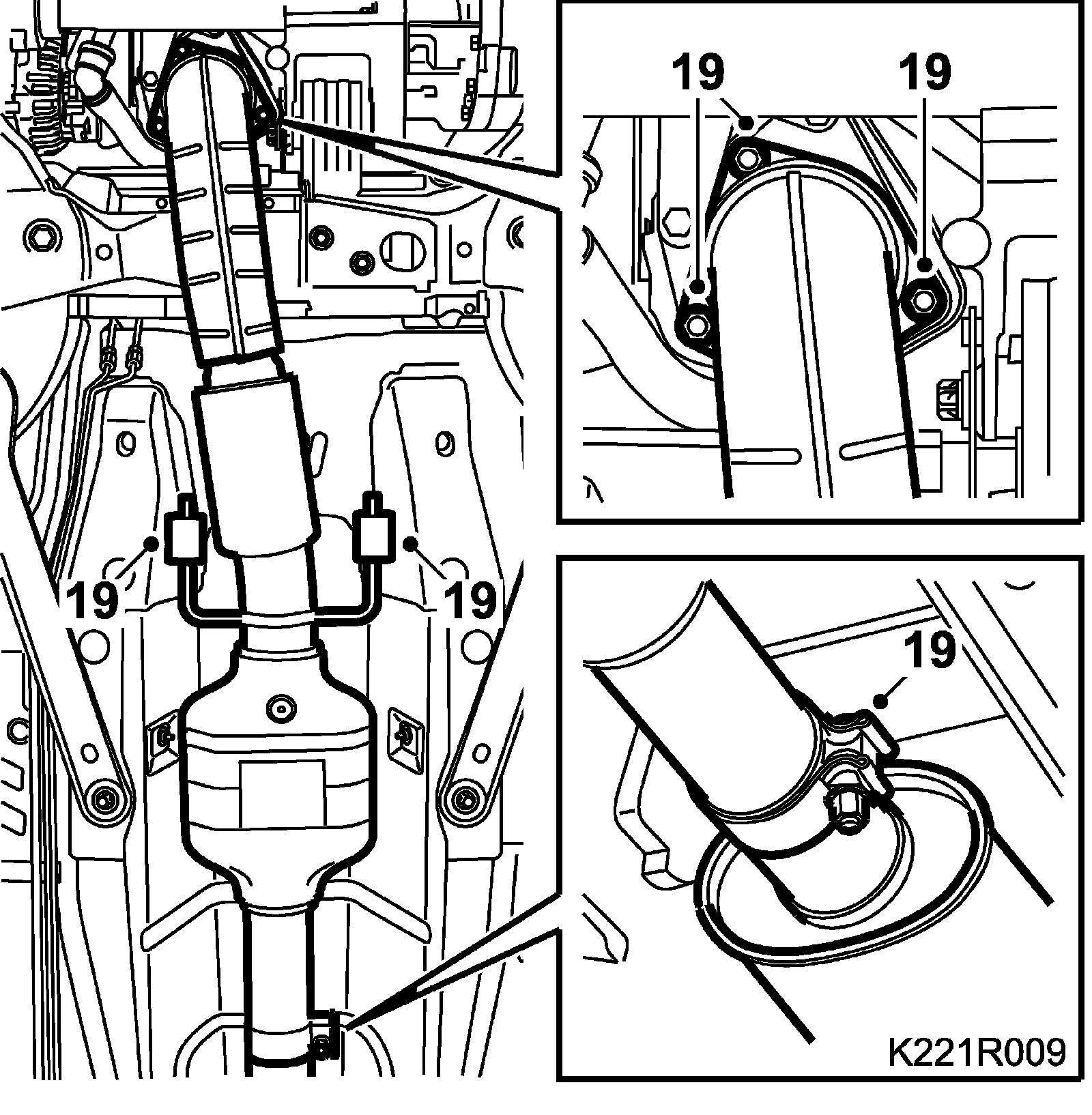 19
19
19
19
19
K221R009