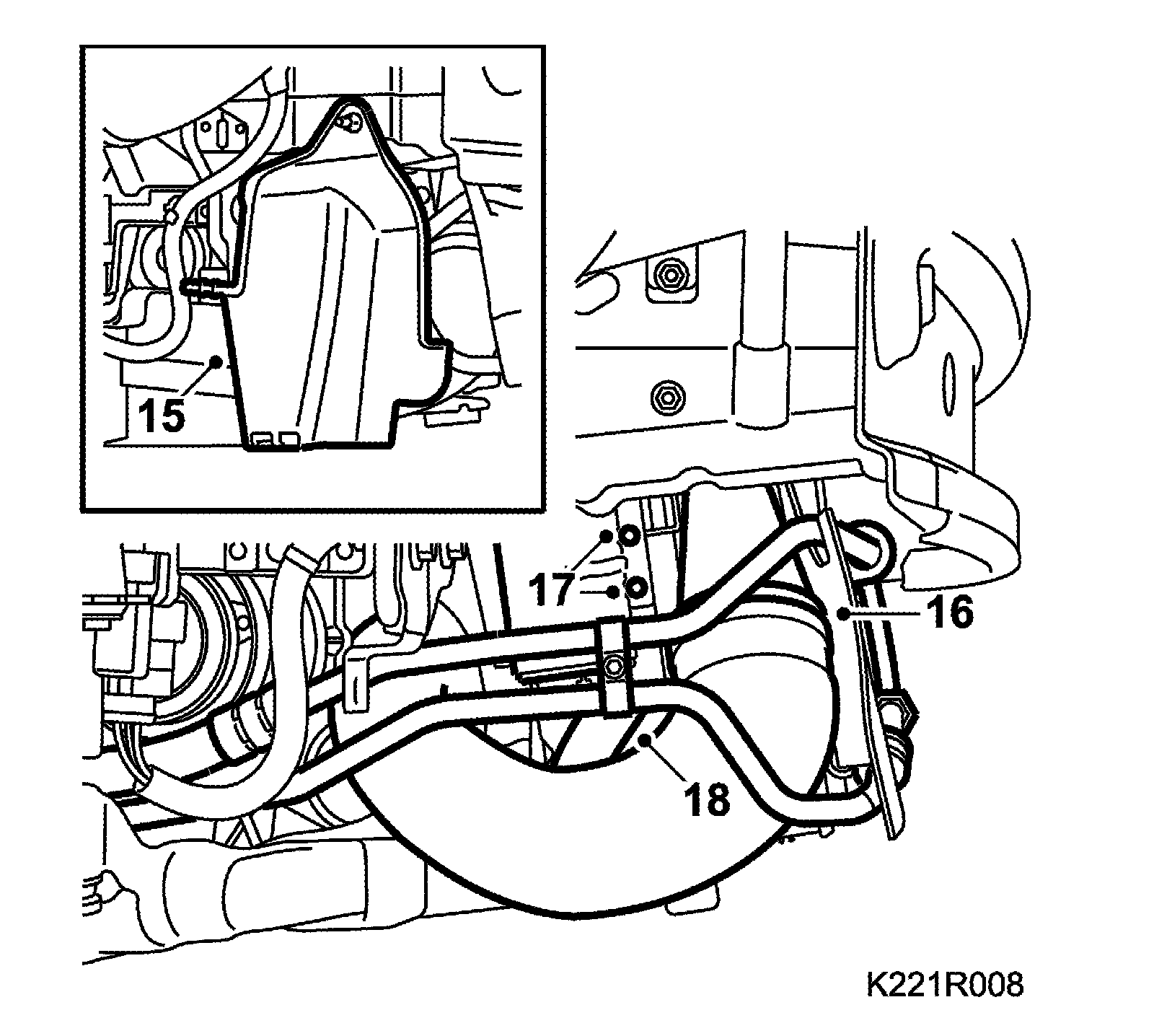 15

17

16

18

K221R008