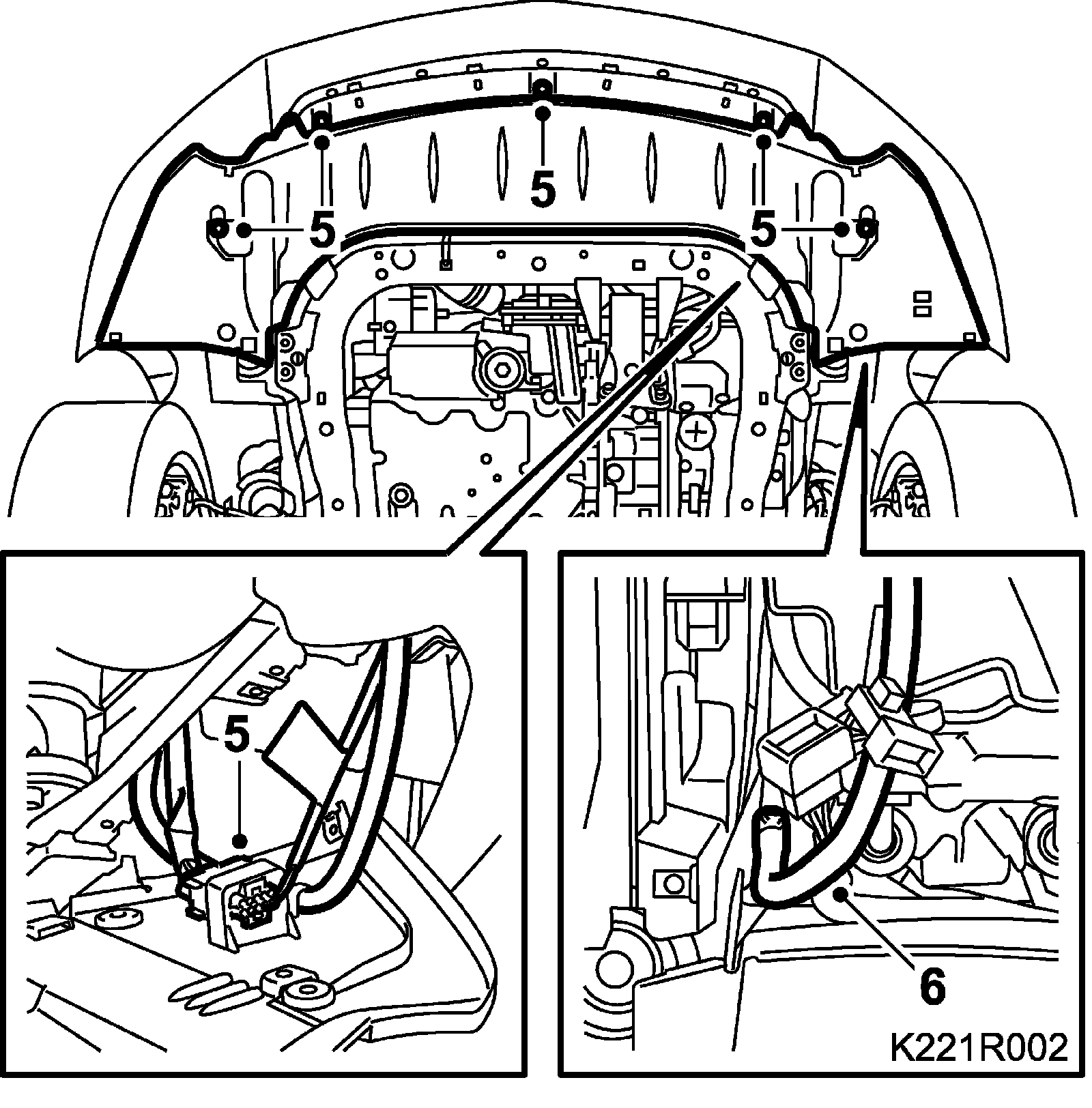 5
5
5
5
6
K221R002