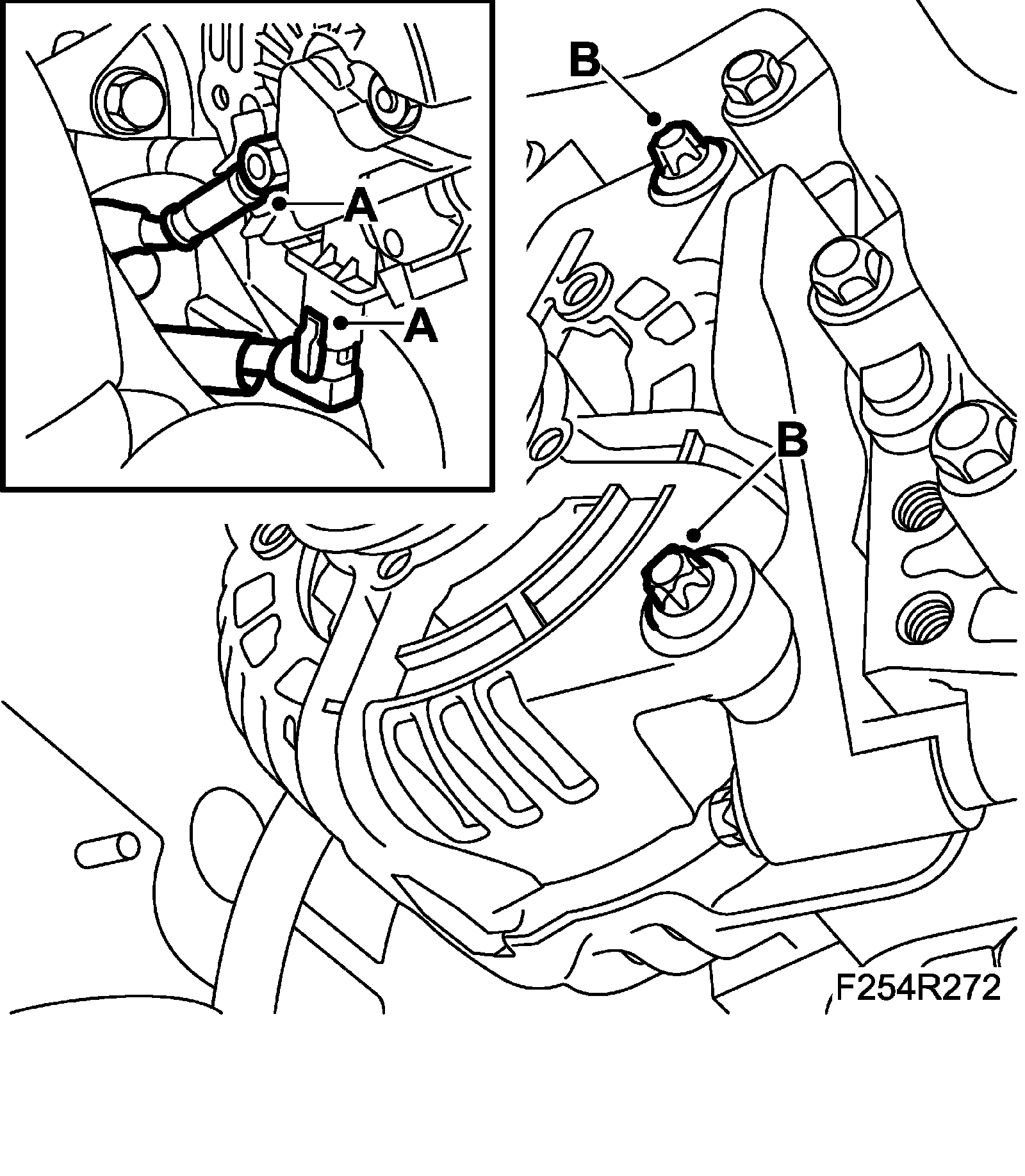 A
A
B
B
F254R272