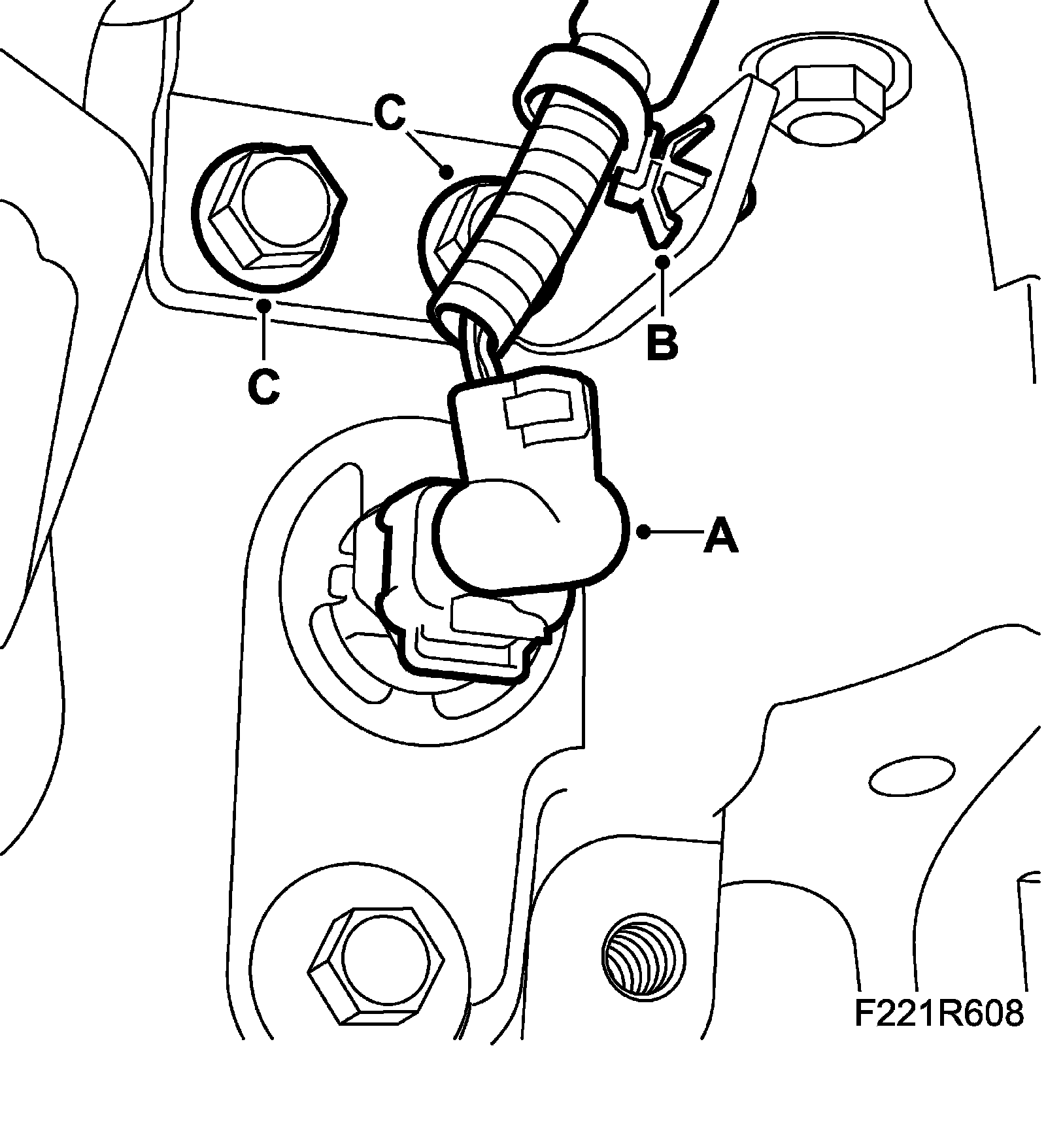 C
B
C
A
F221R608