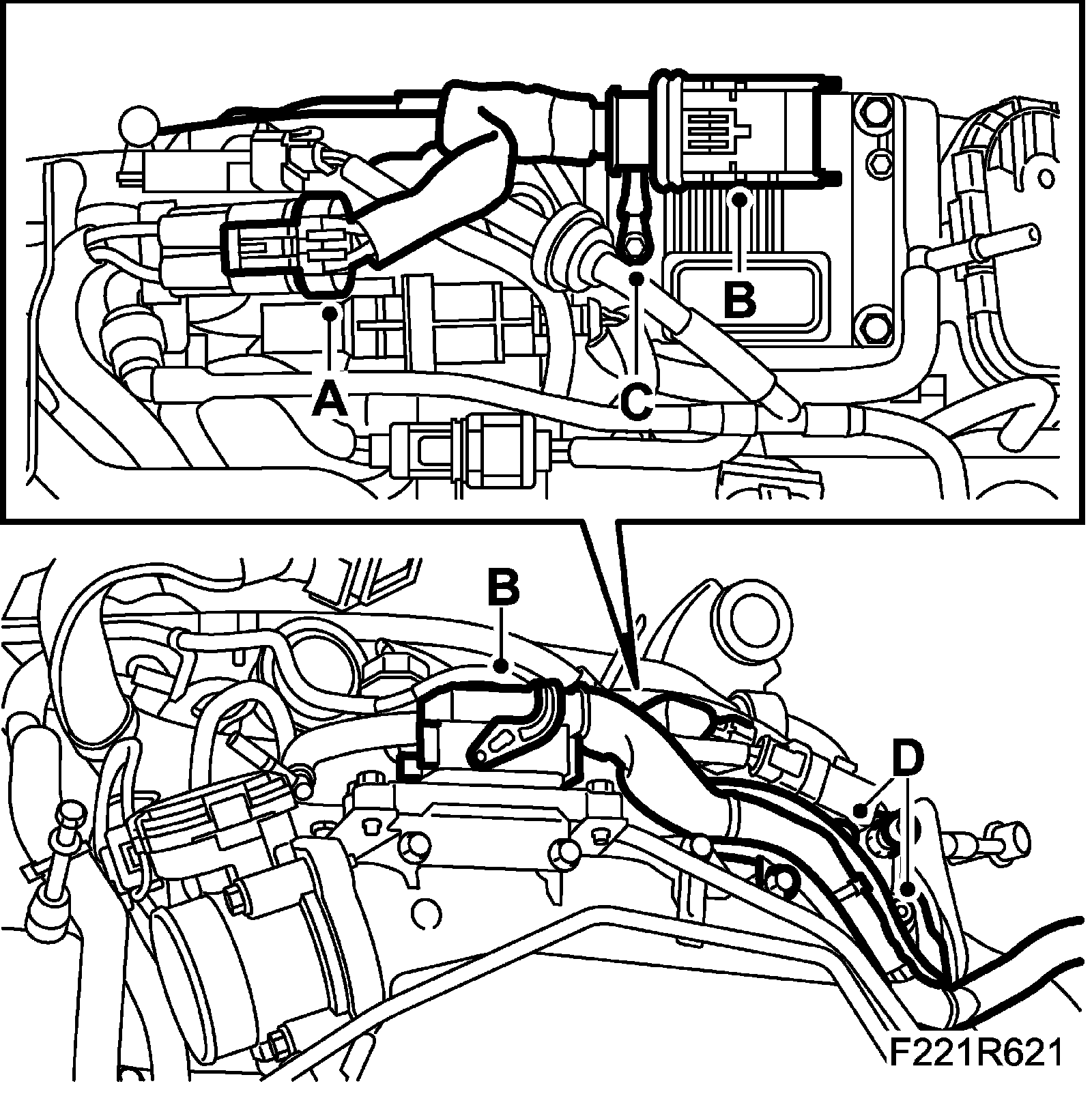 B
A
C
B
D
F221R621