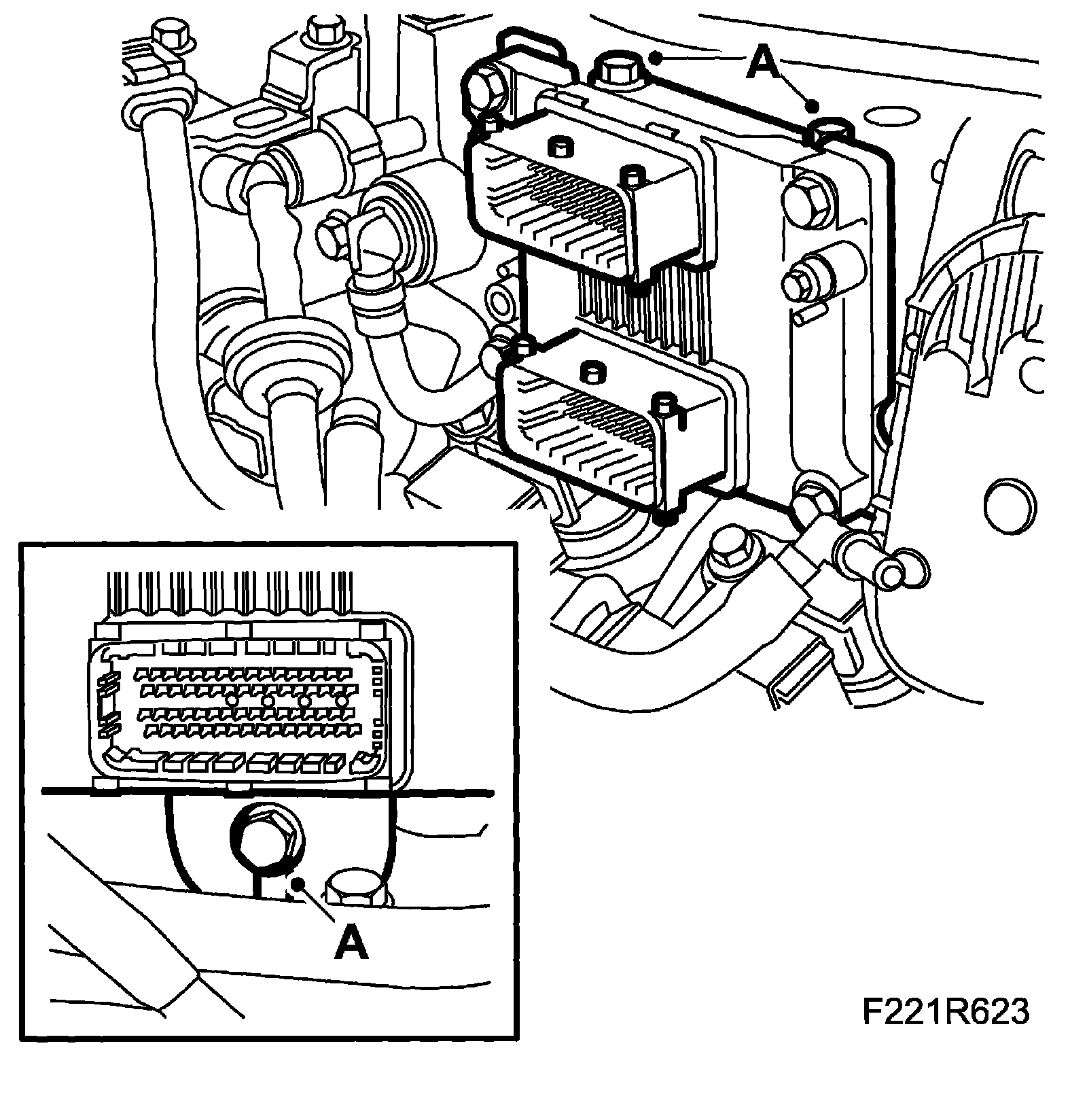 A

A

F221R623