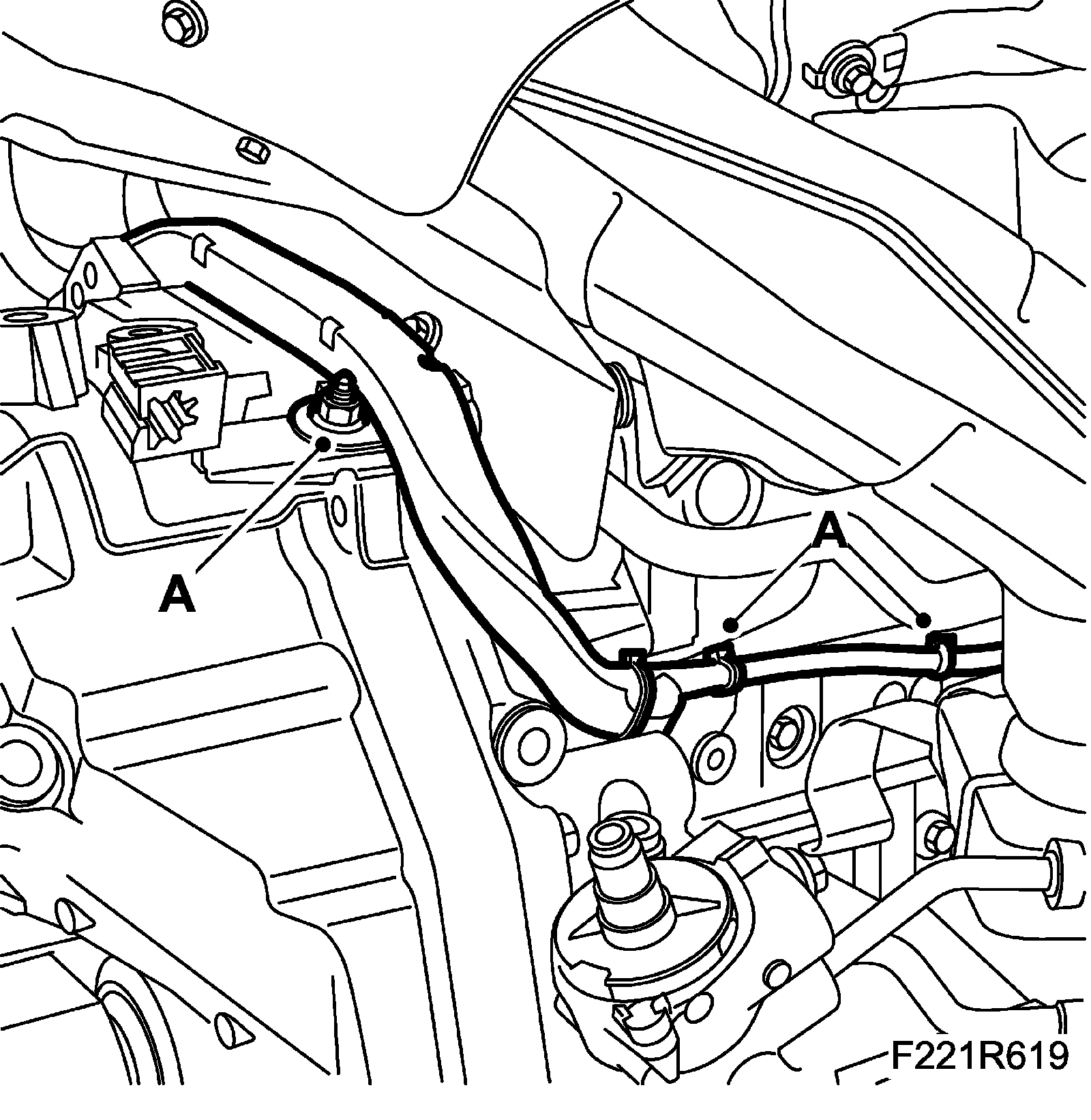 A
A
F221R619