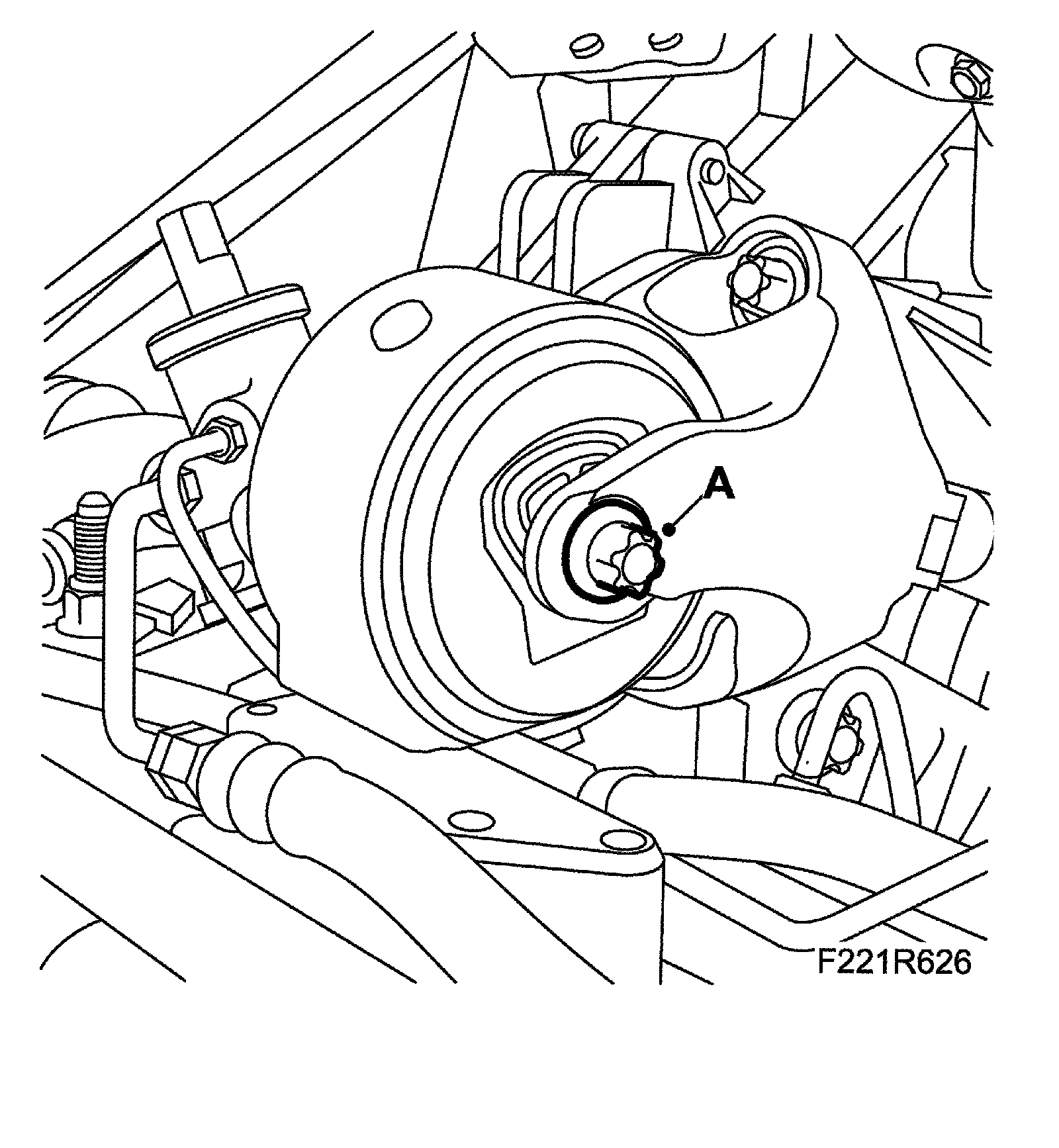 A

F221R626