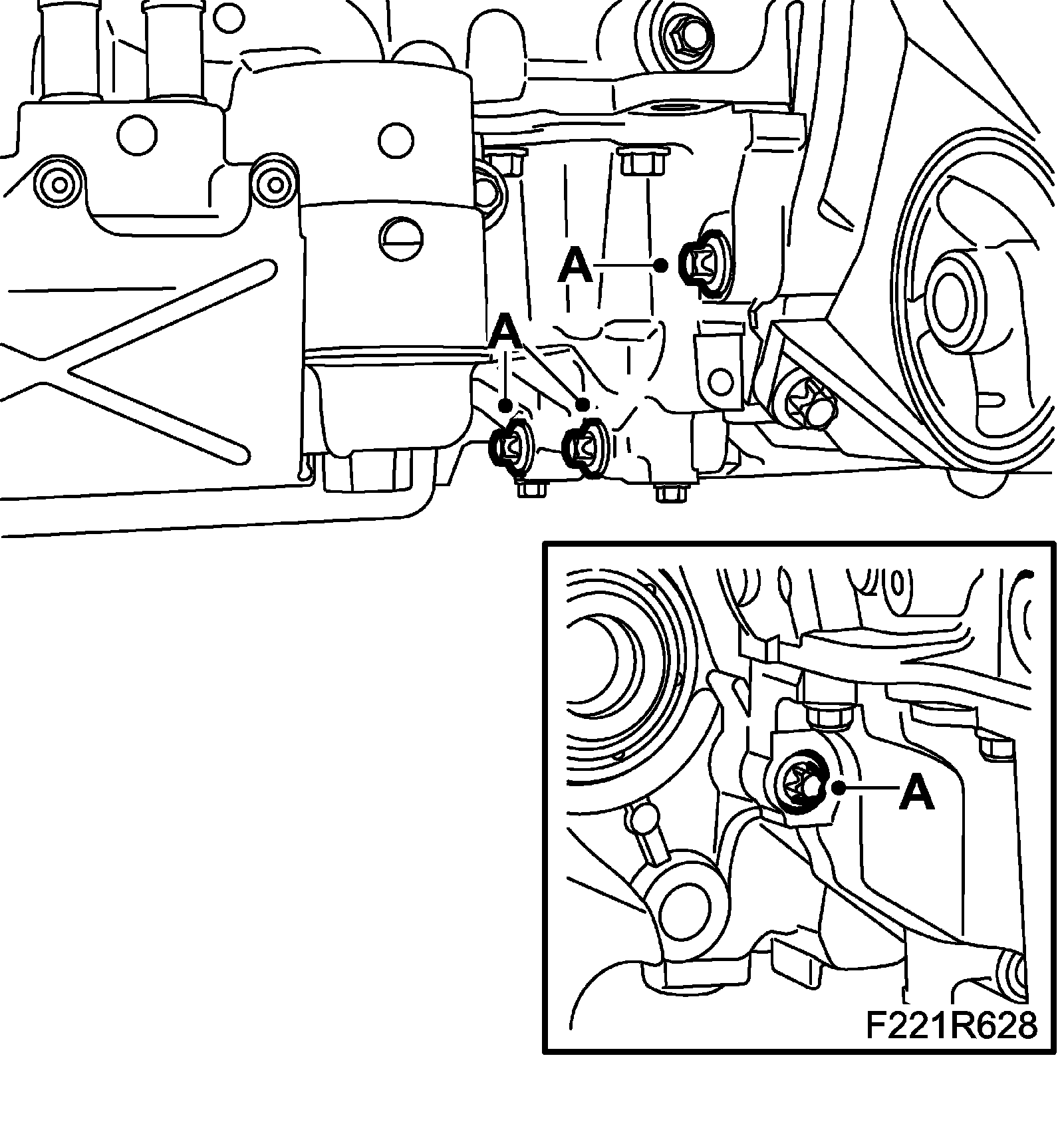 A

A

A

F221R628