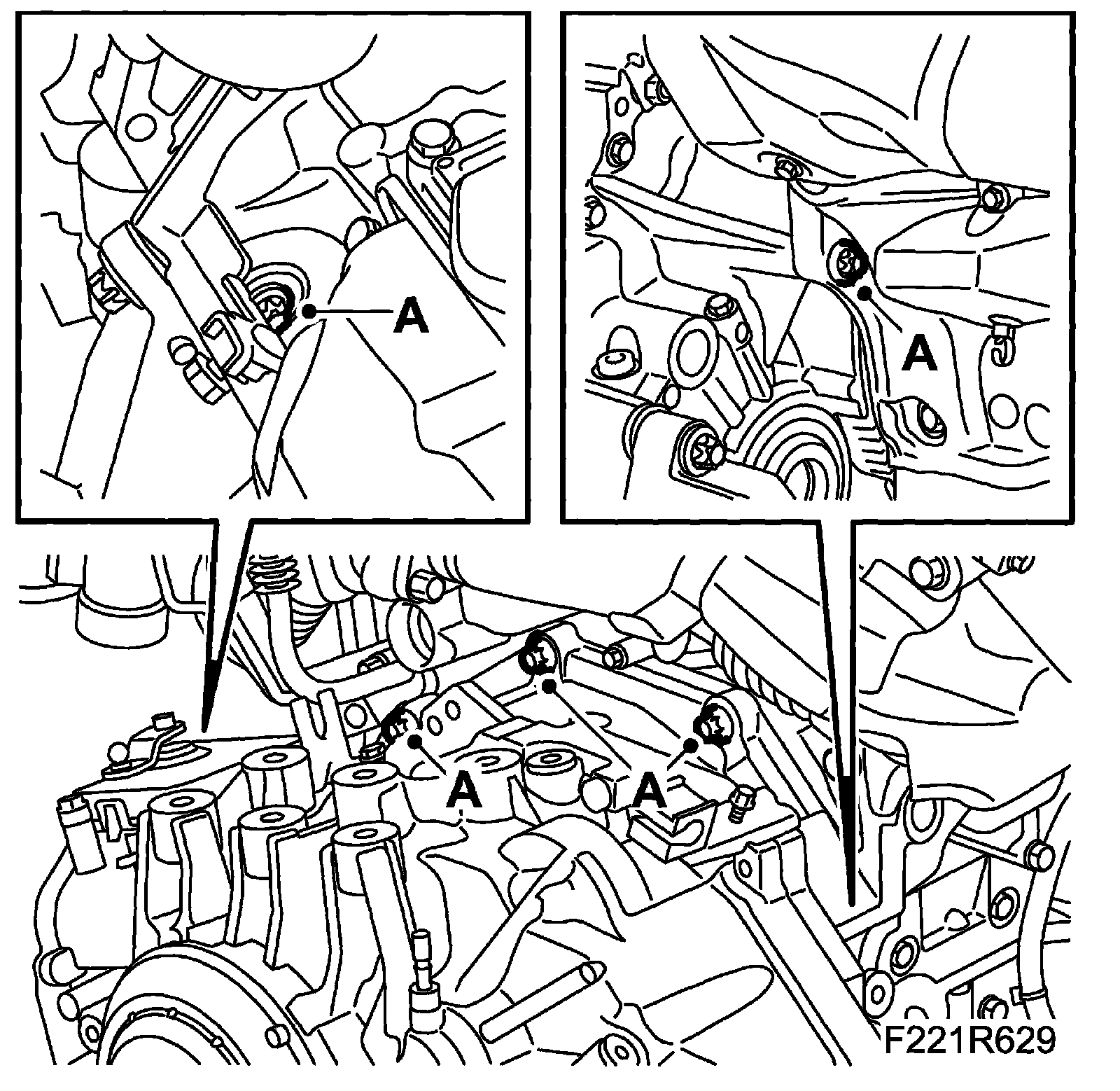 A

A

A

A

F221R629