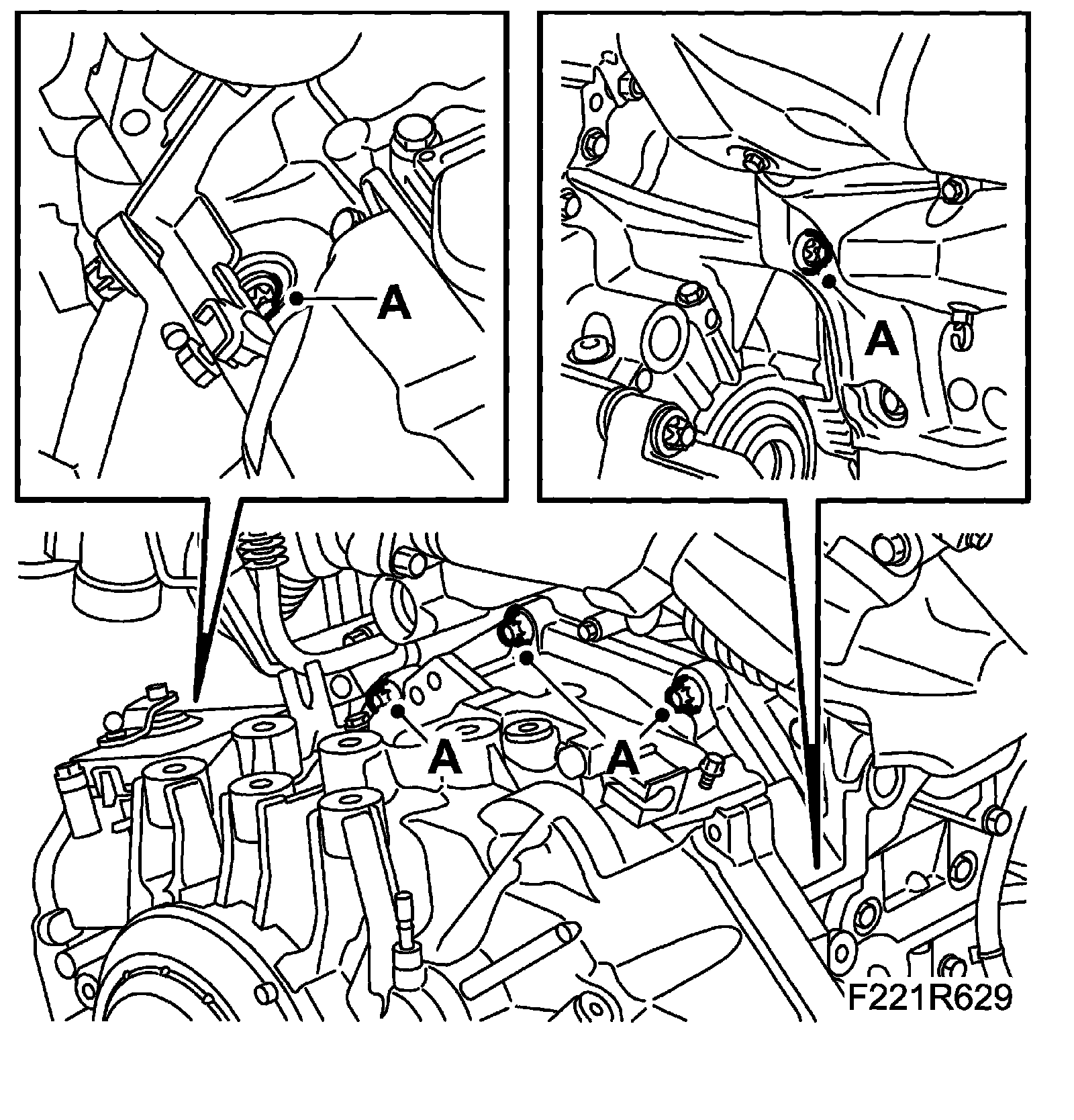 A

A

A

A

F221R629