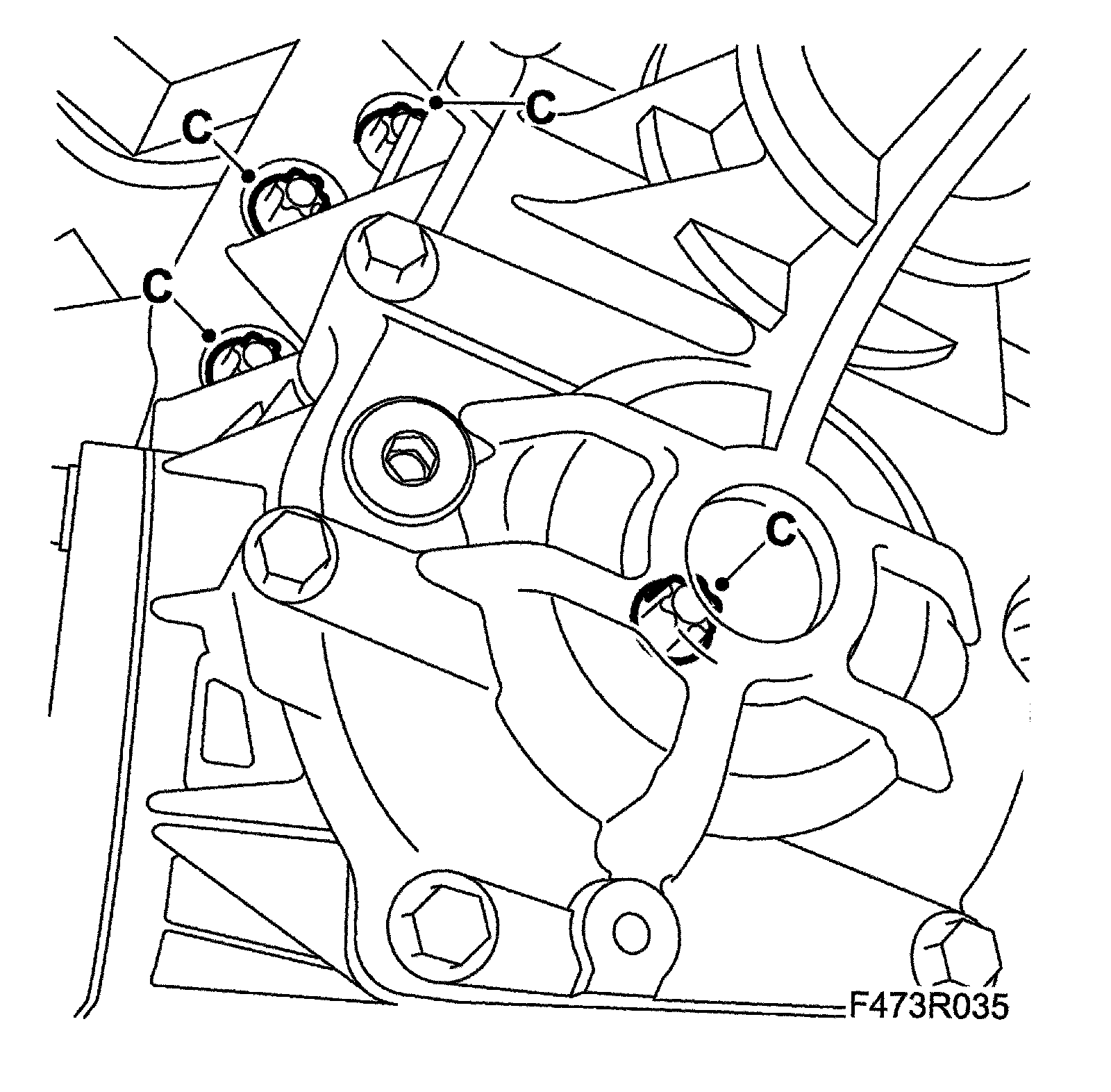 C
C
C
C
F473R035