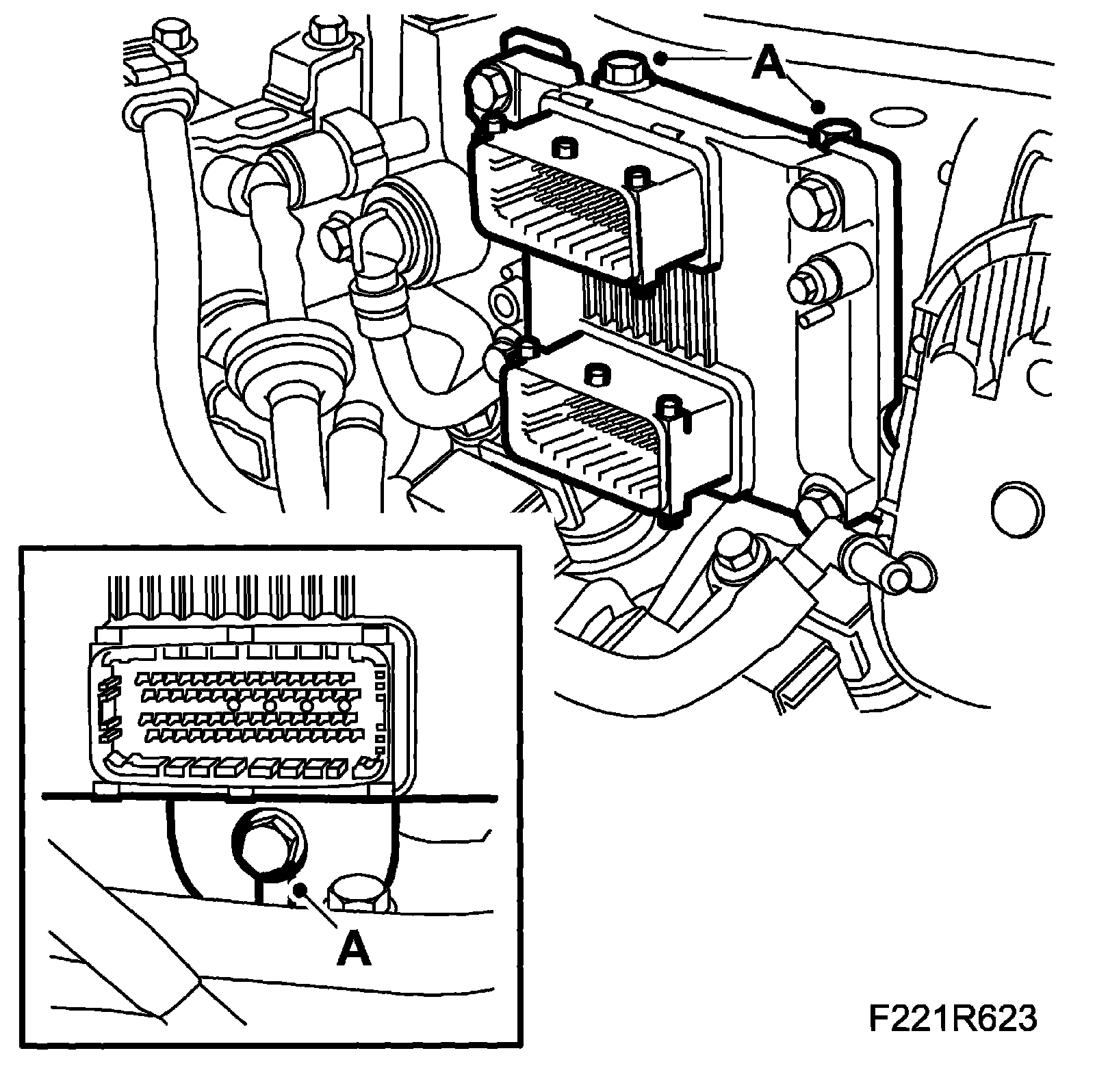 A

A

F221R623