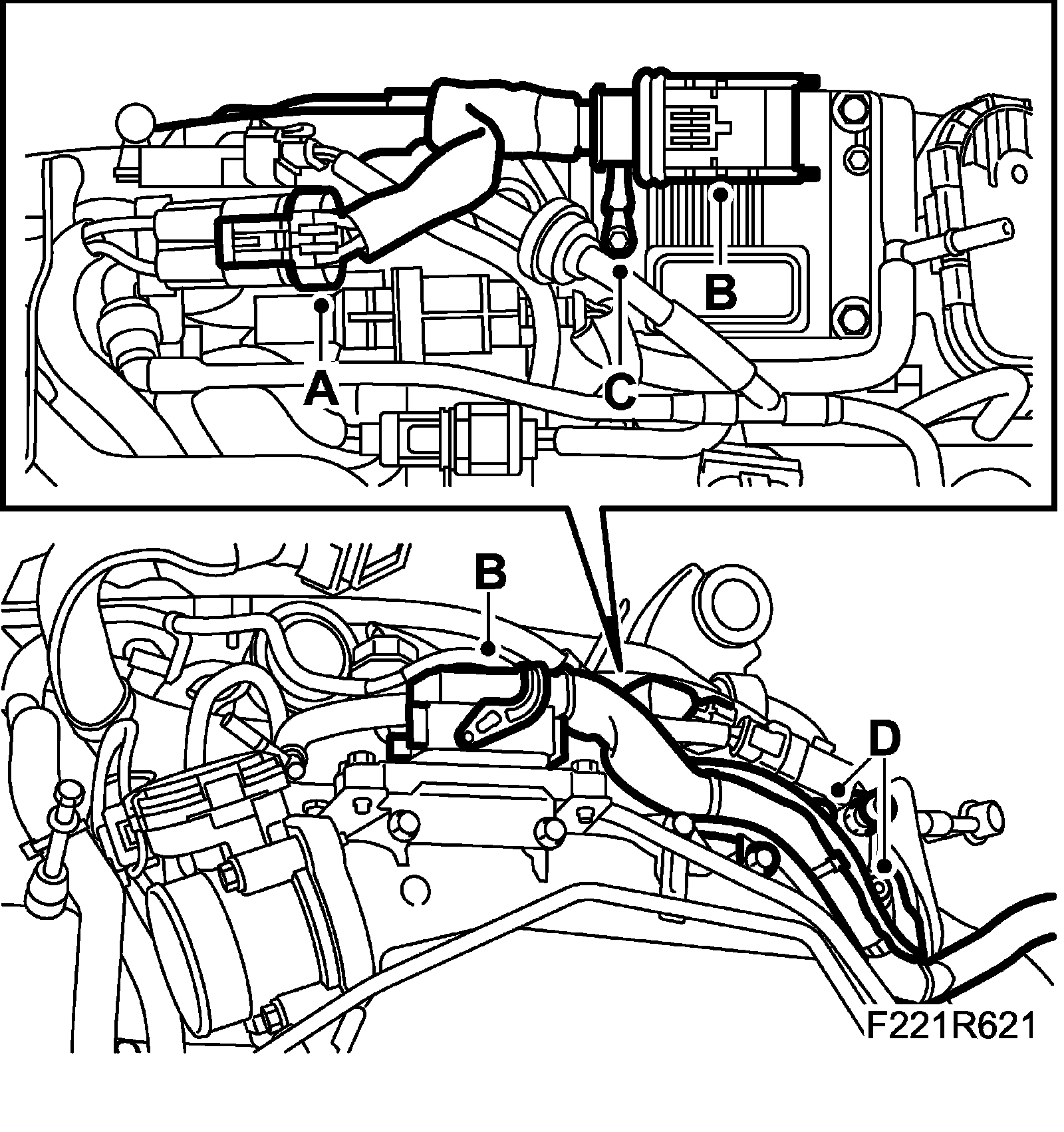 B
A
C
B
D
F221R621