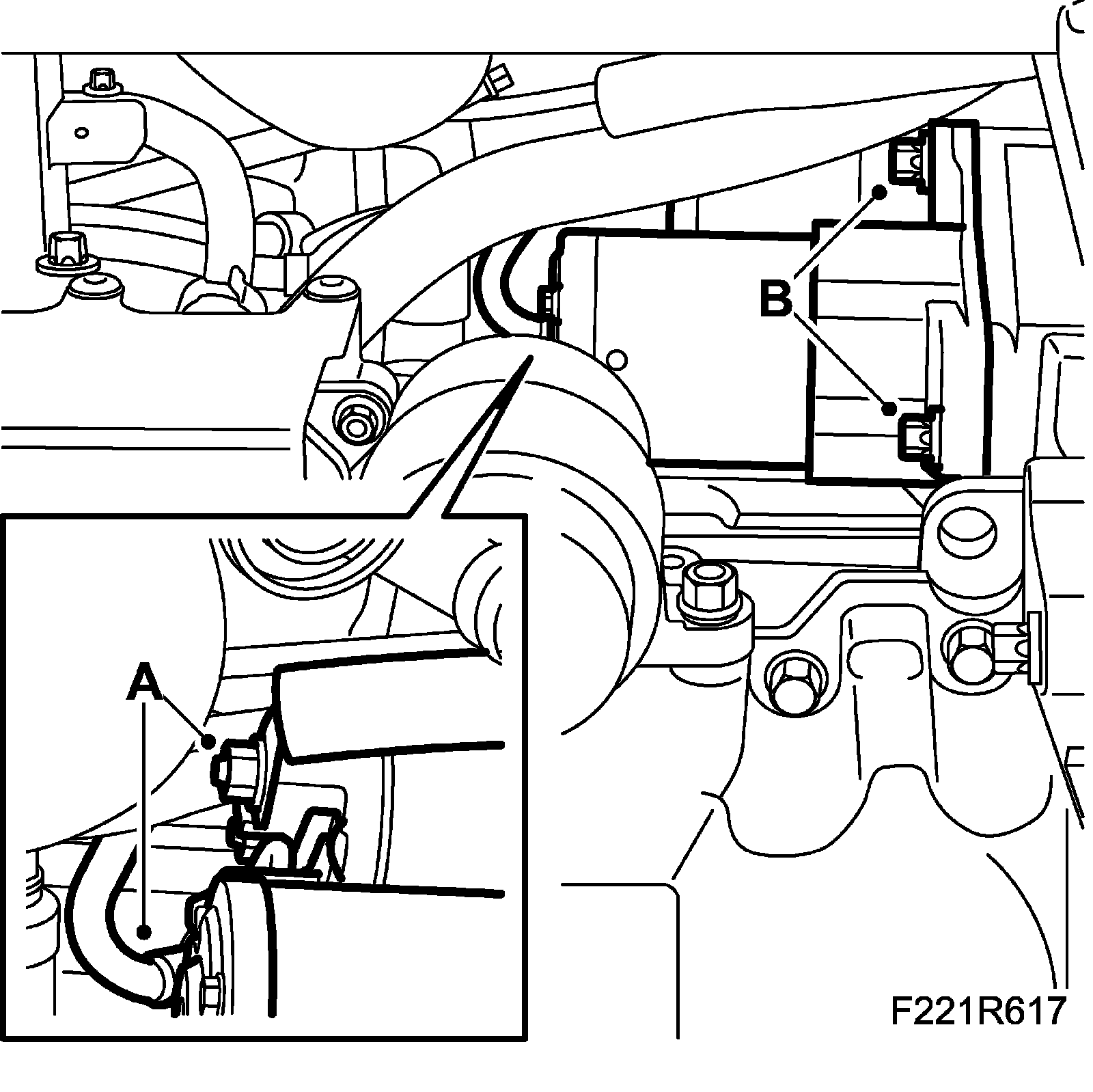 B

A

F221R617