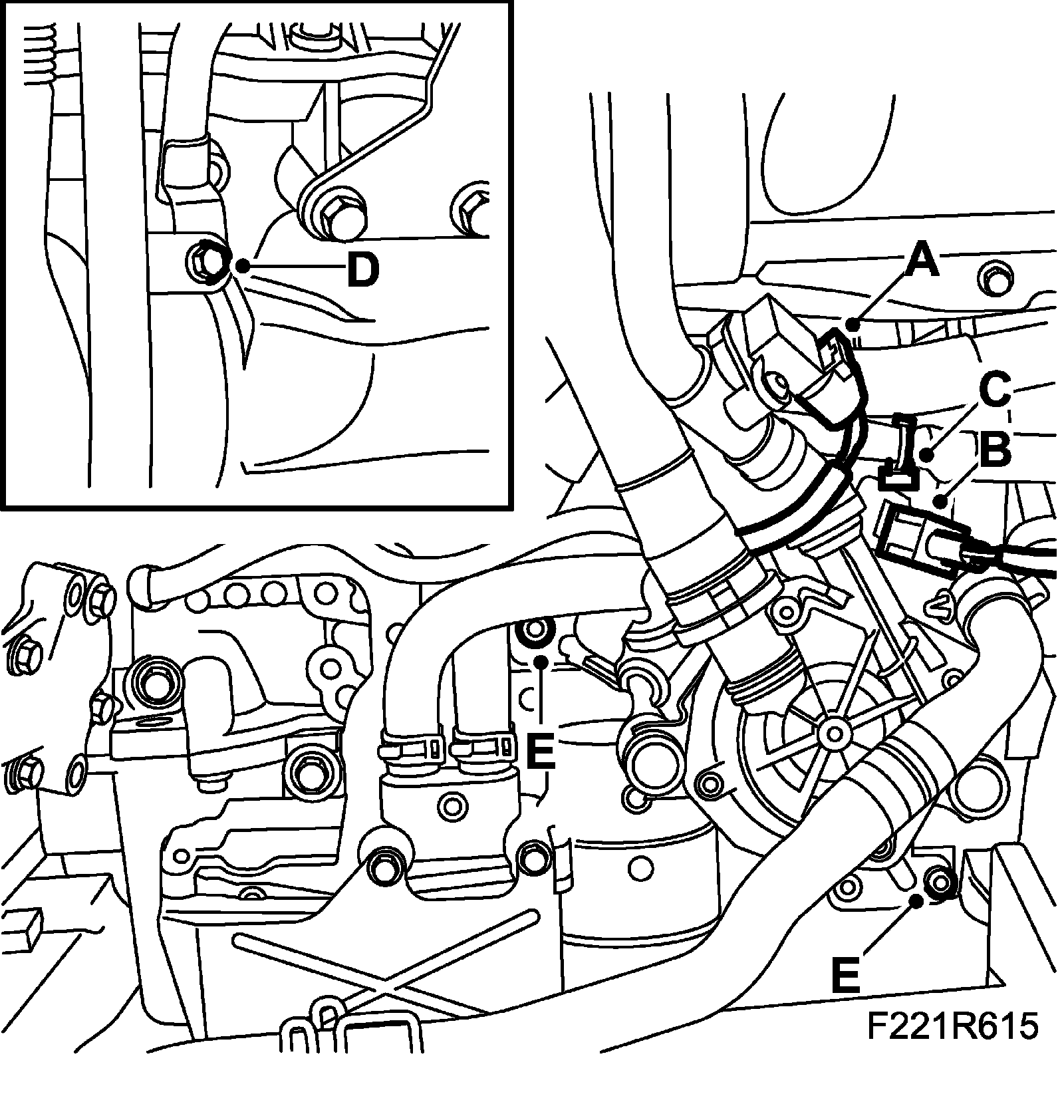 D
A
C
B
E
E
F221R615