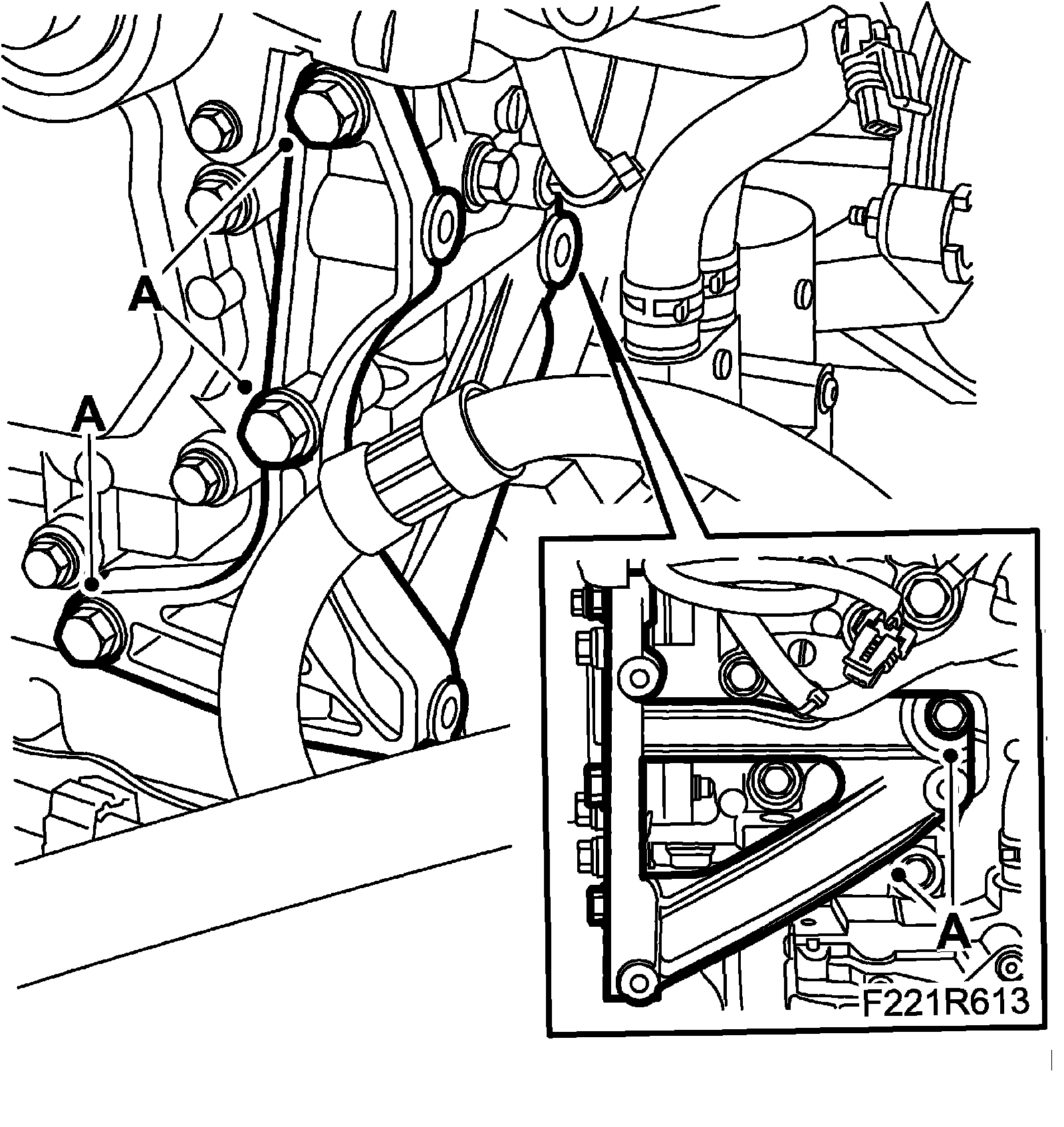 A
A
A
F221R613