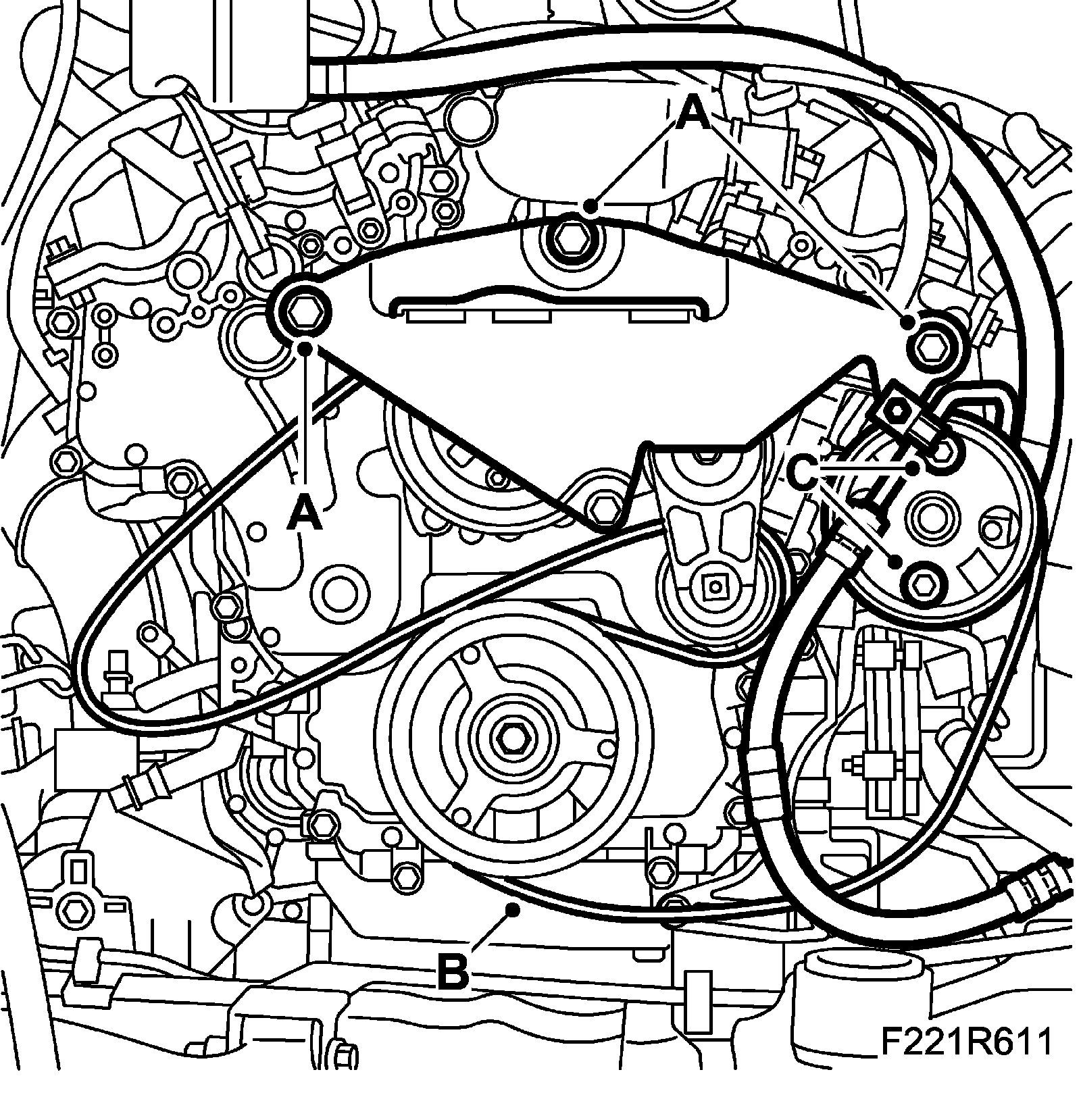 A
A
C
B
F221R611