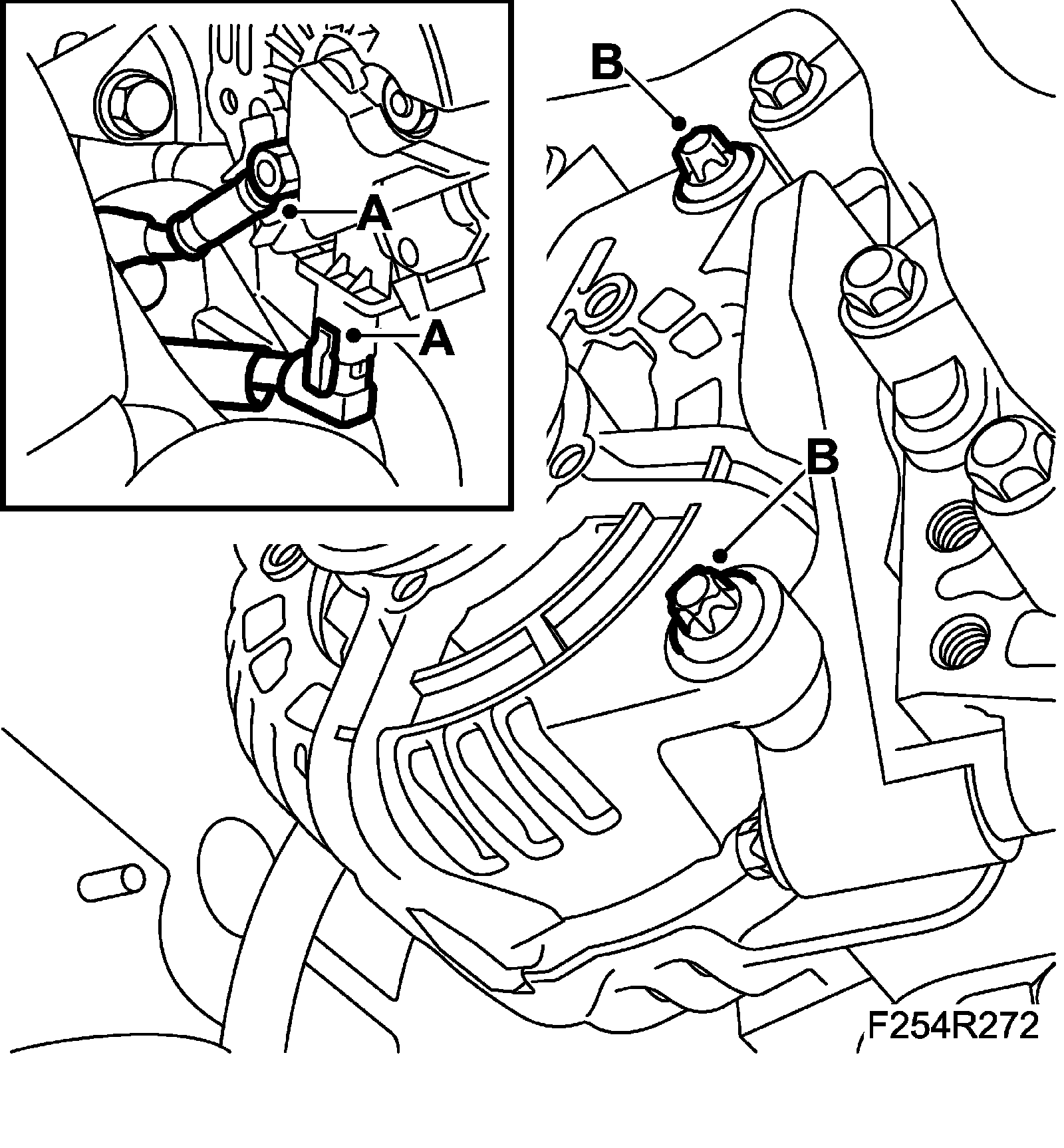 A
A
B
B
F254R272