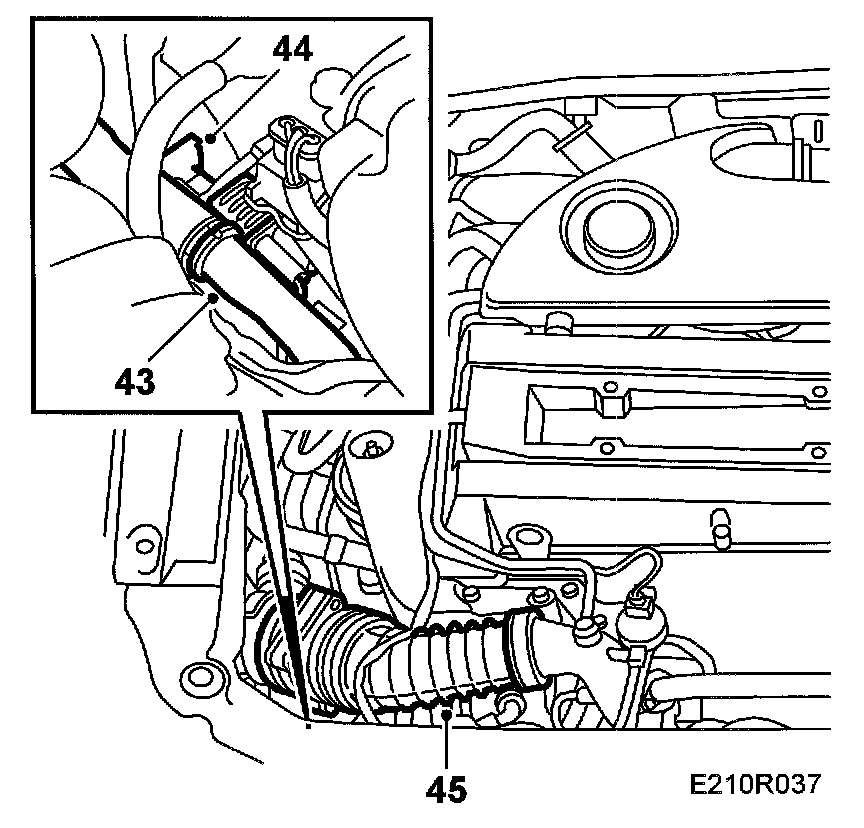 44
43
45
E210R037