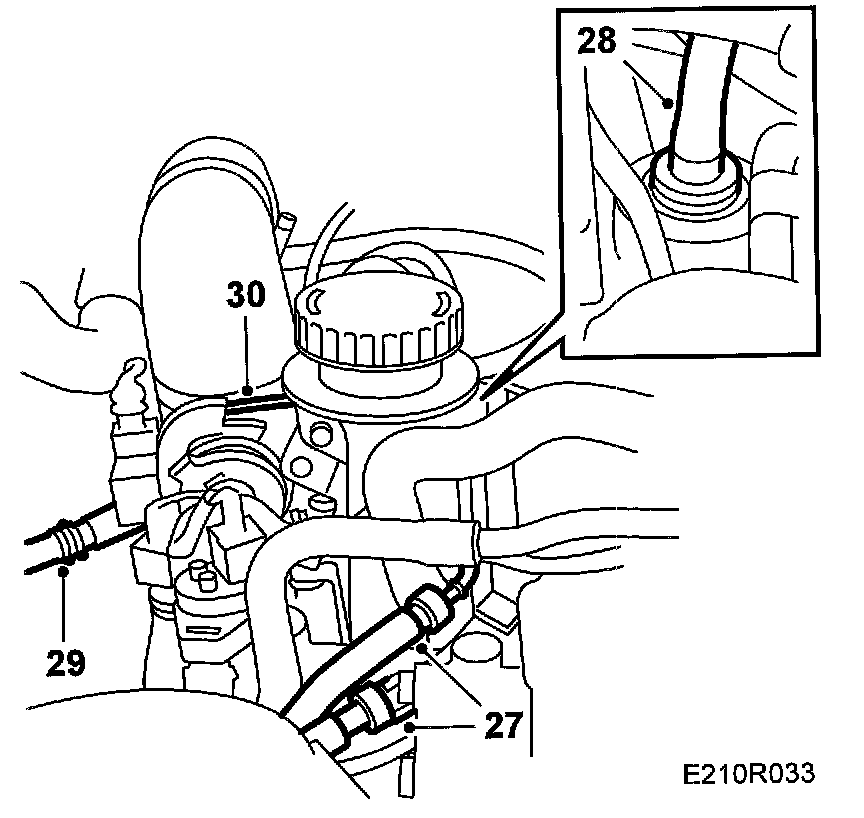 28
30
29
27
E210R033