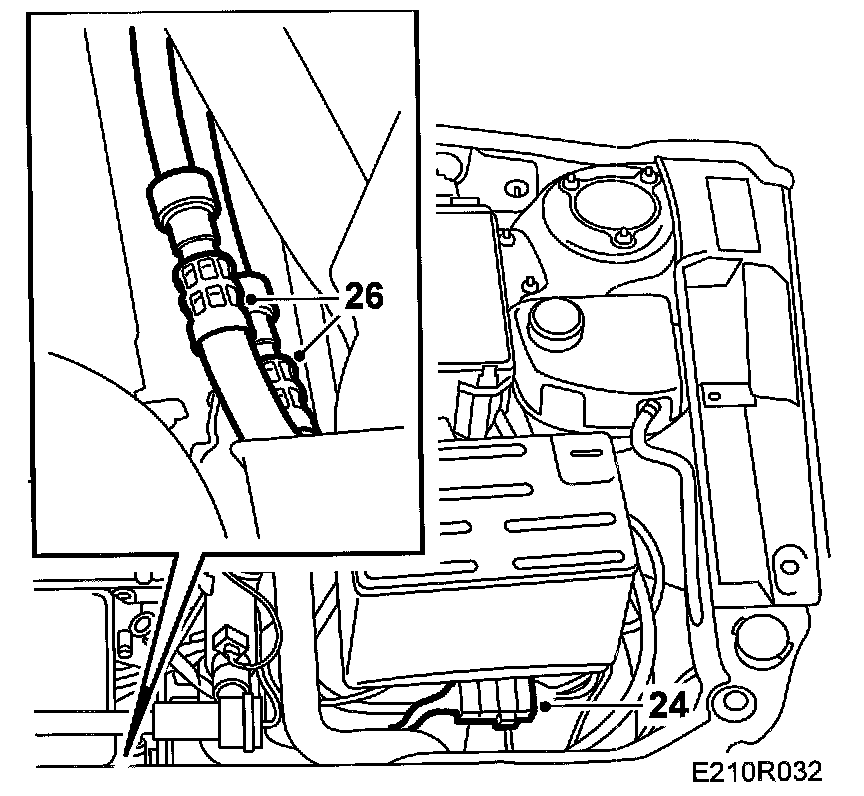 26

24

E210R032