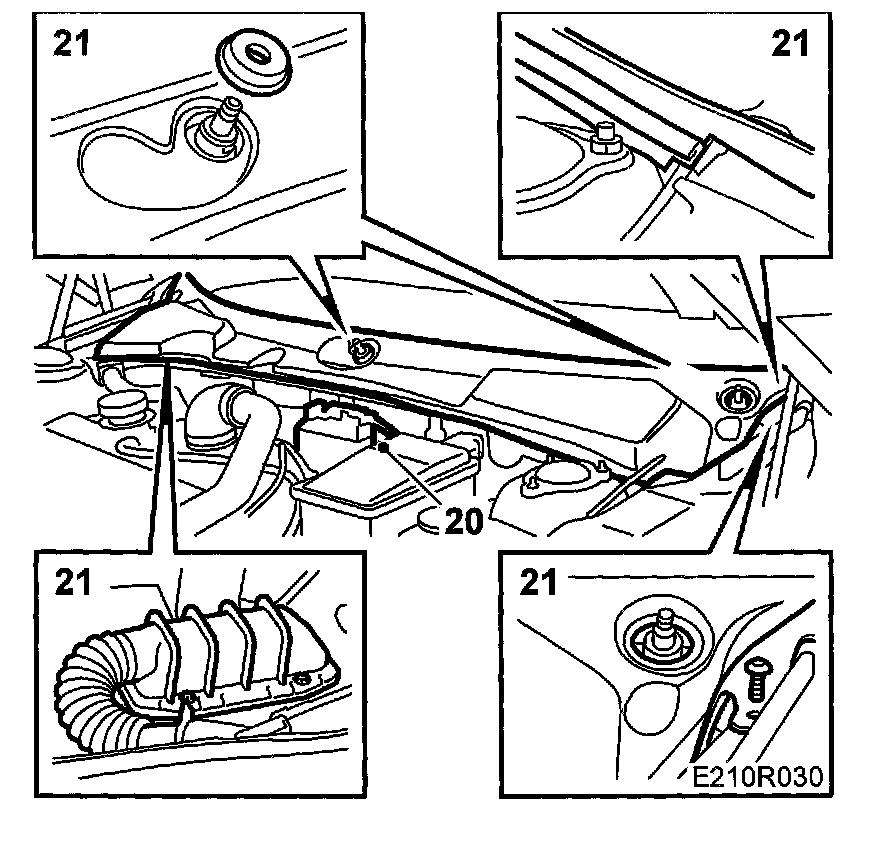 21

21

20

21

21

E210R030