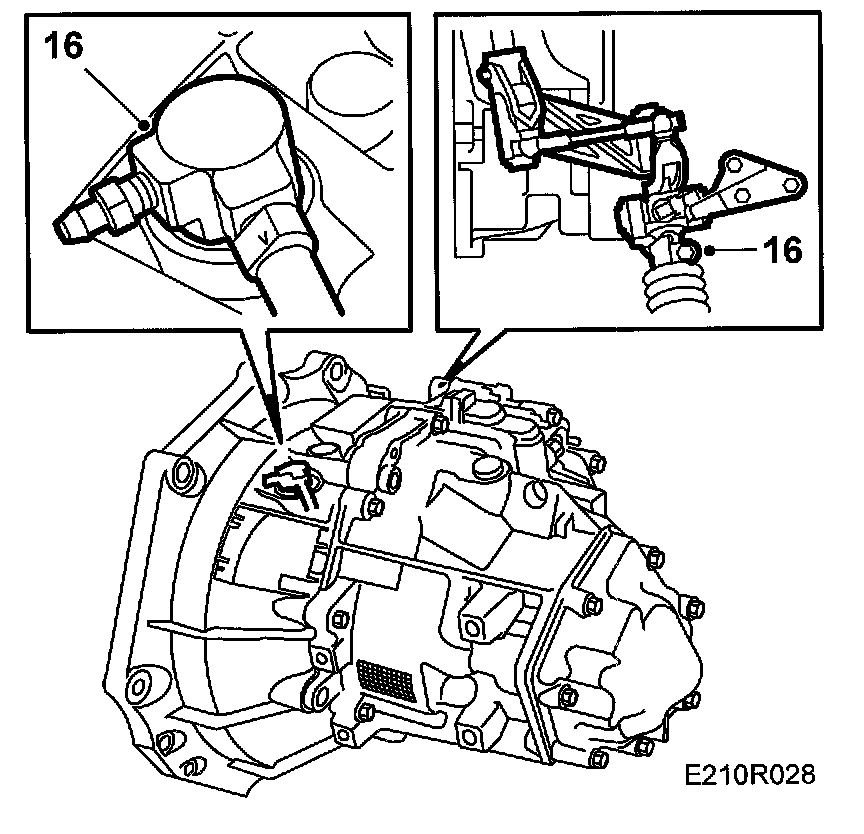 16

16

E210R028