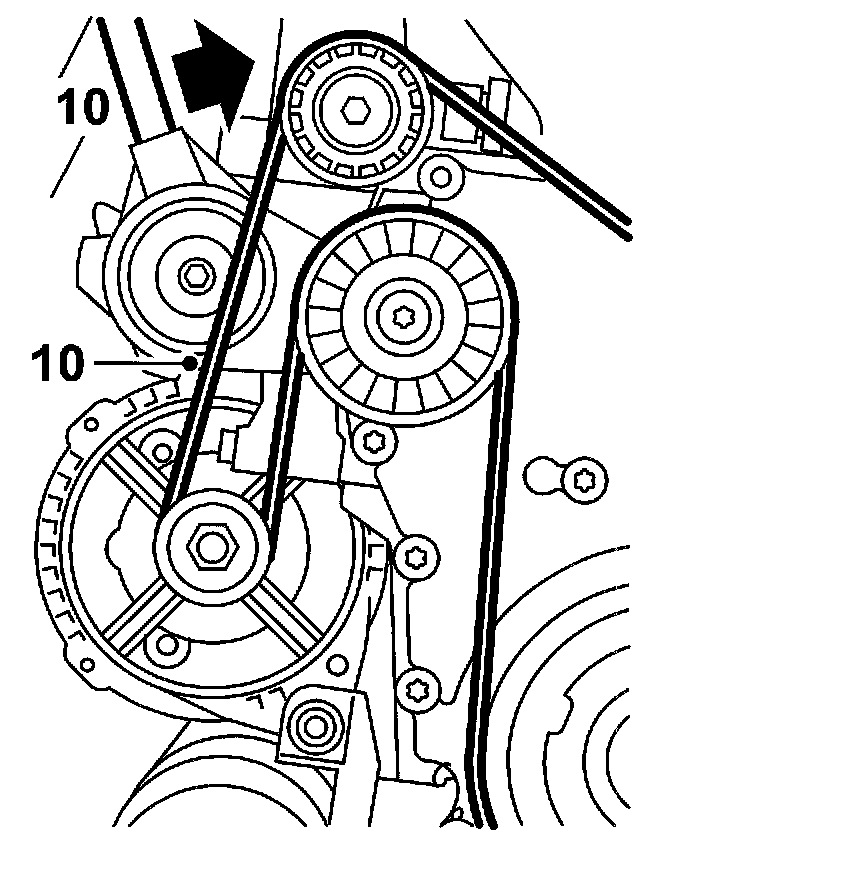 10
10