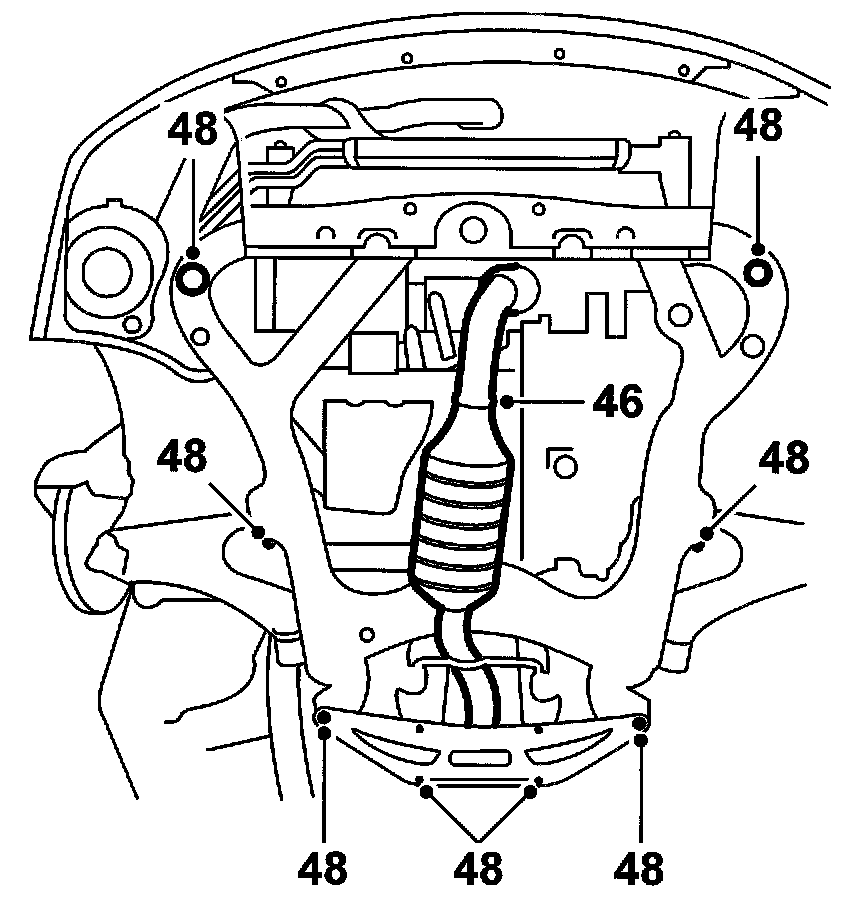 48
48
46
48
48
48
48
48