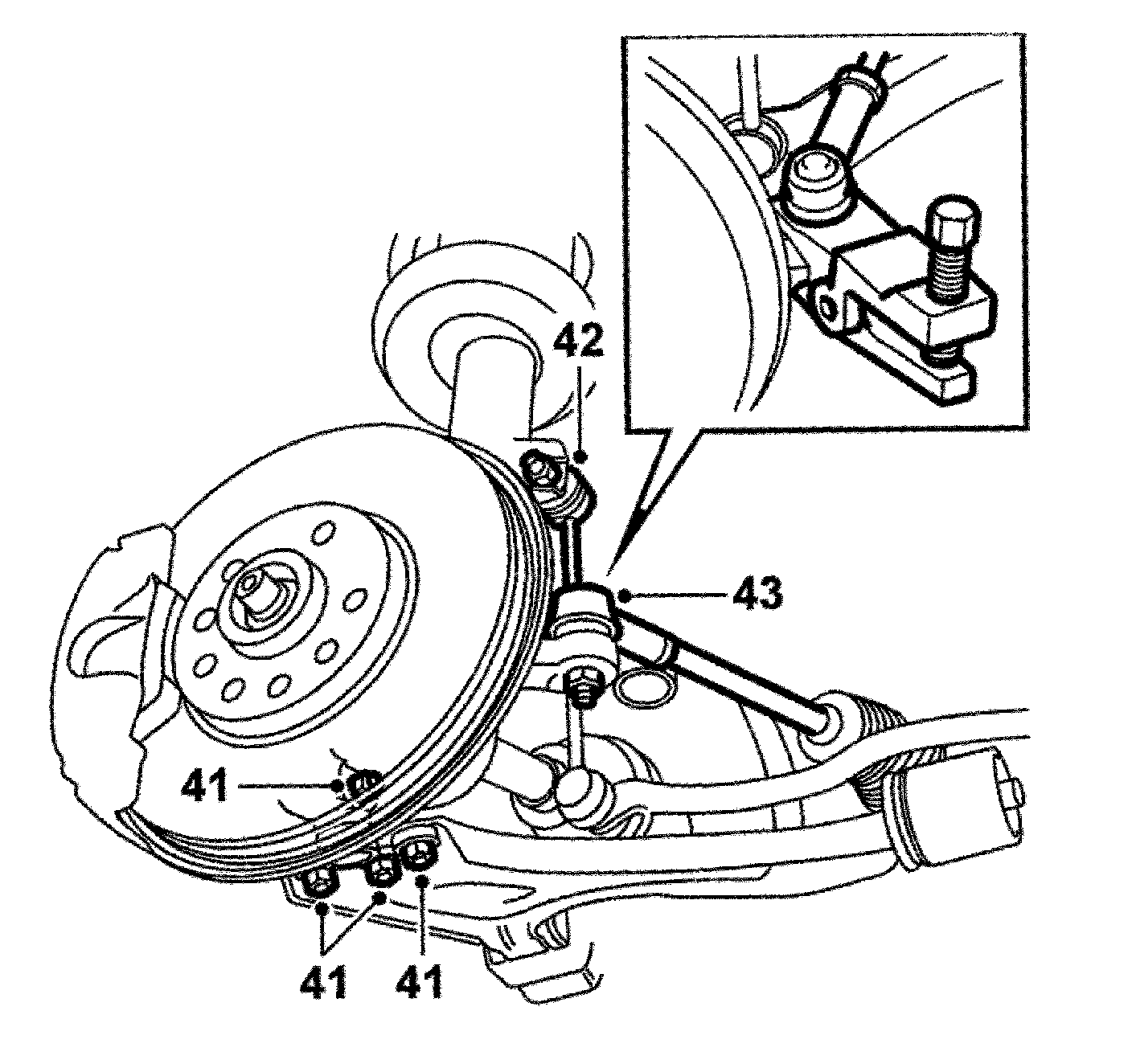 42
43
41
41
41